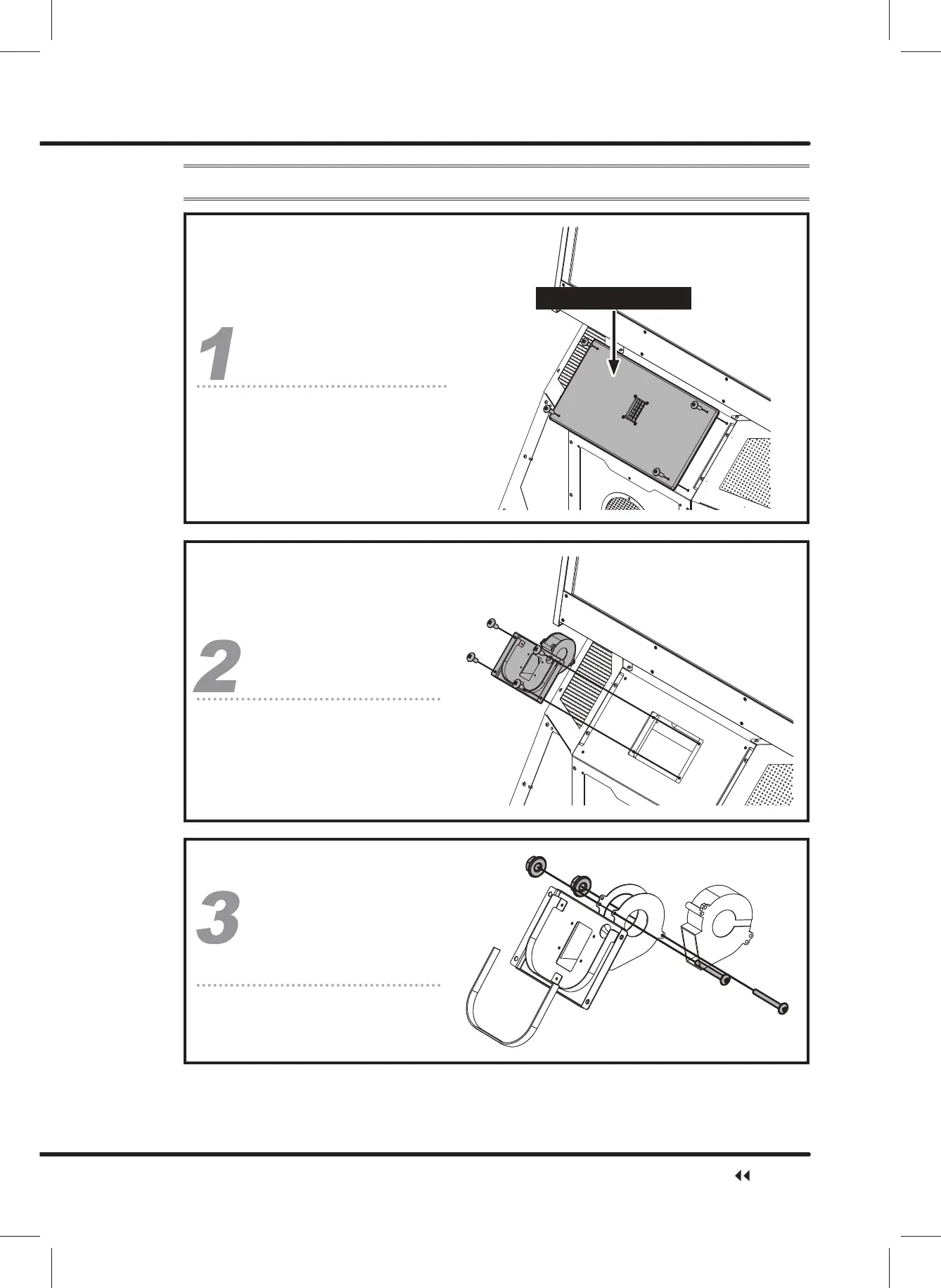 1

2

3