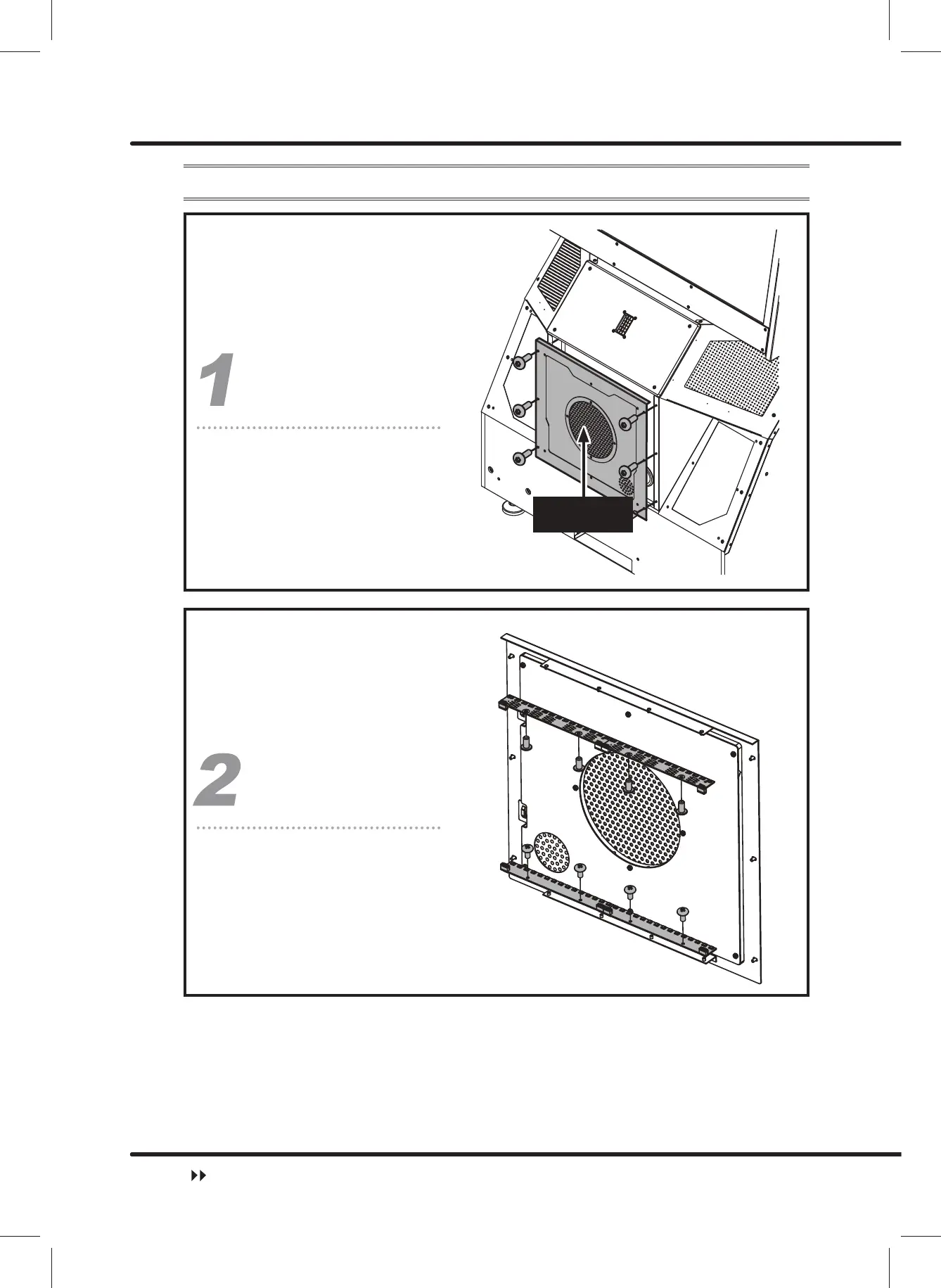 1

2