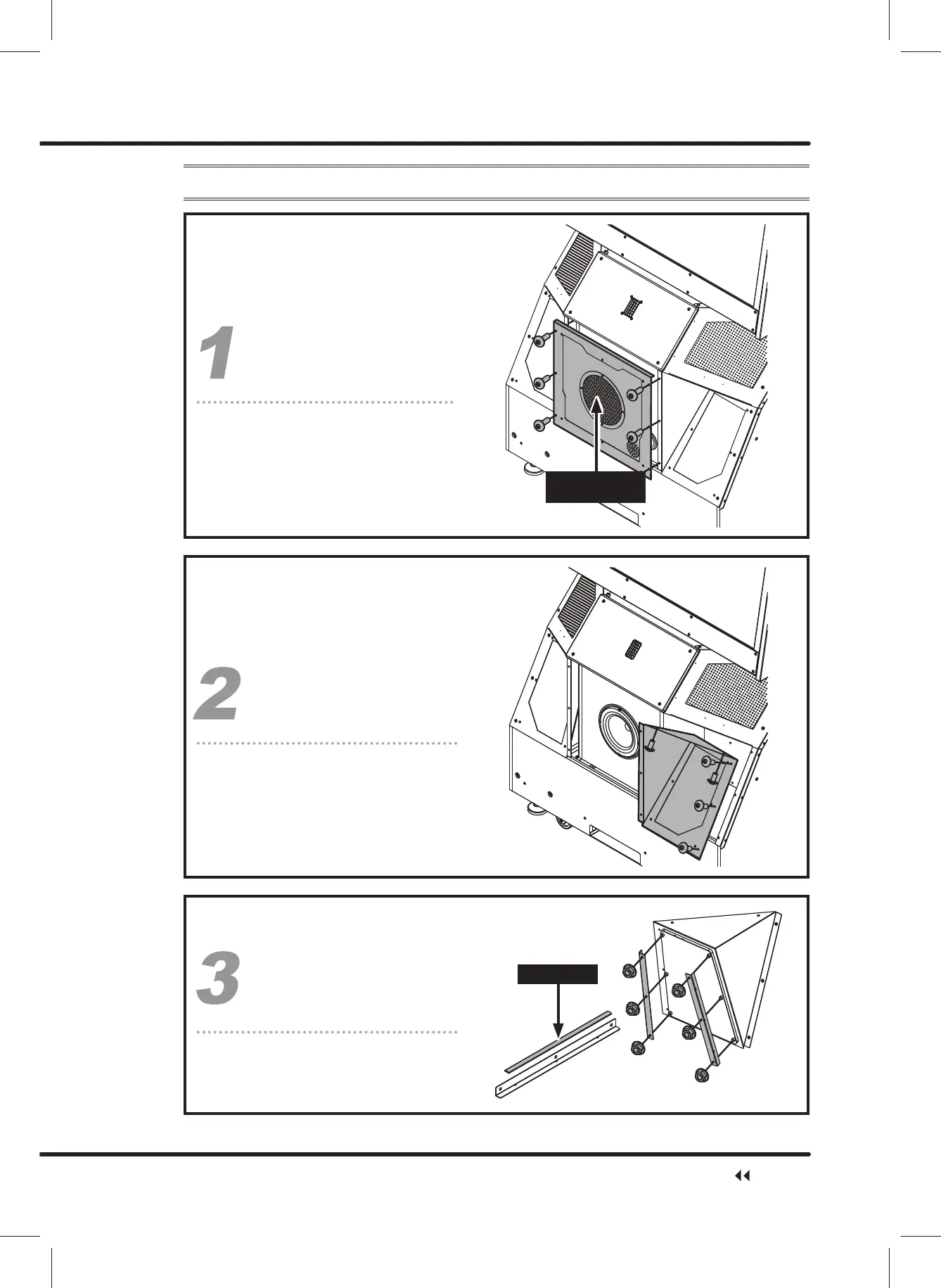 1

2

3