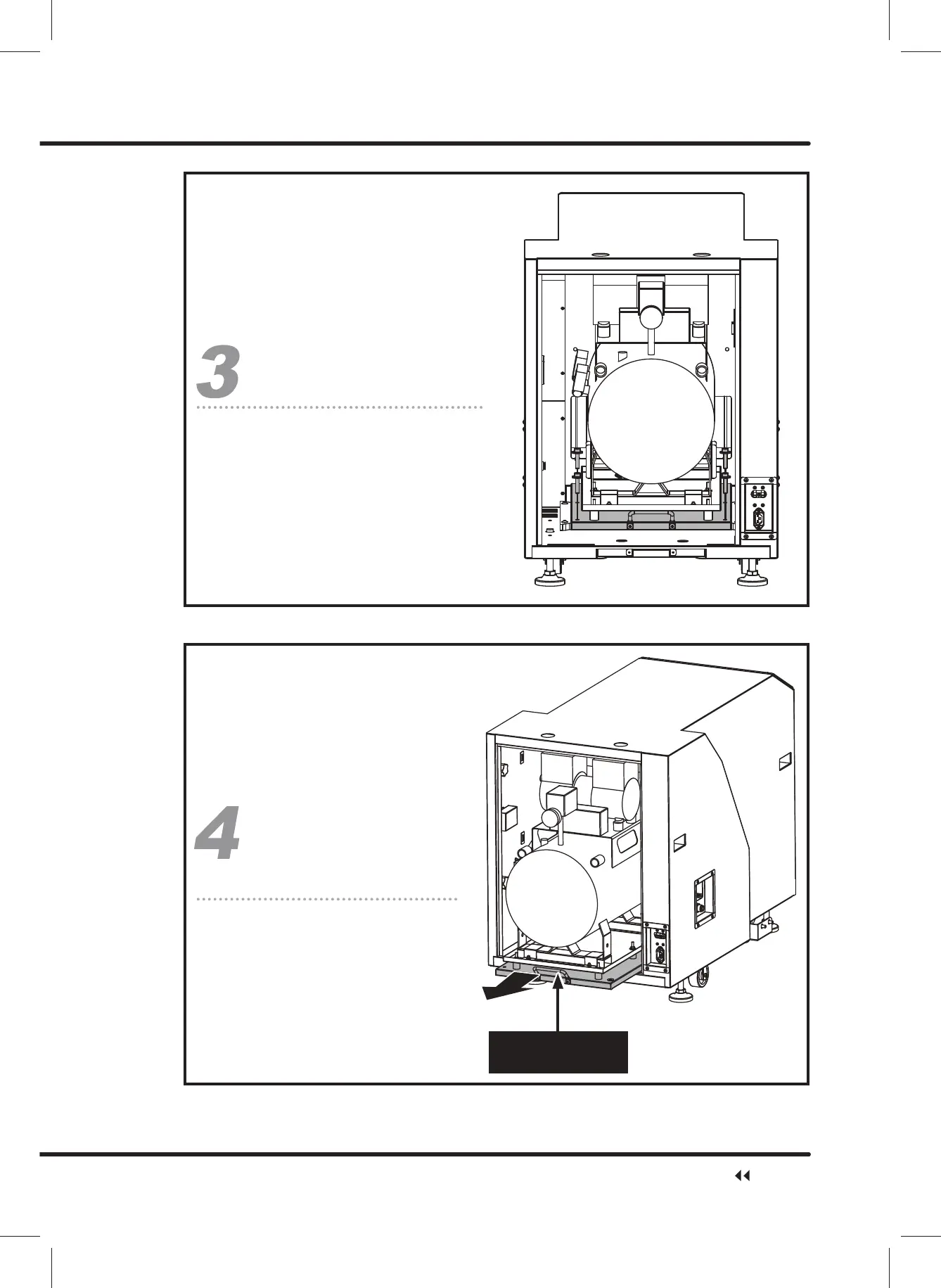 3

4