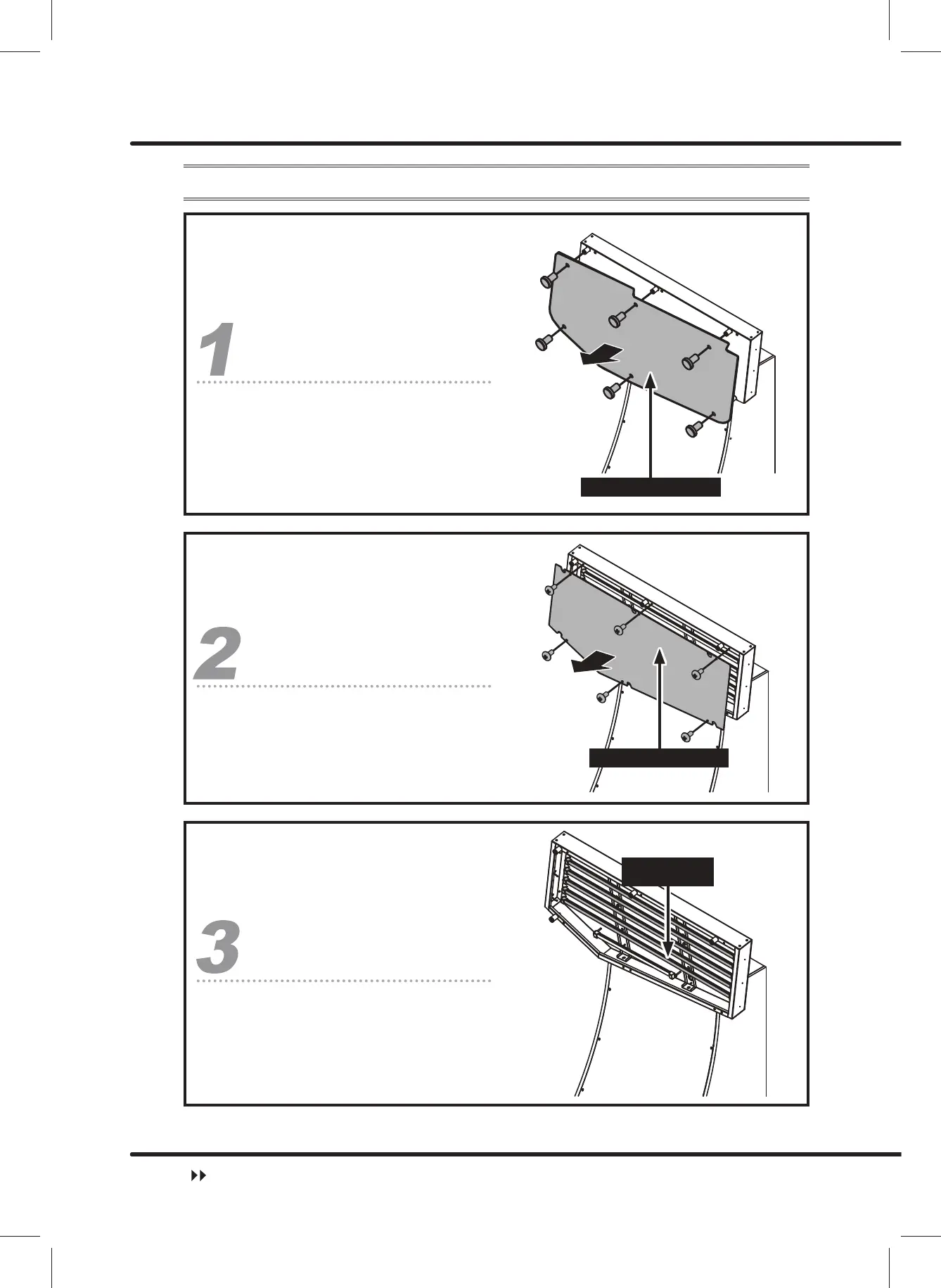 1

2

3