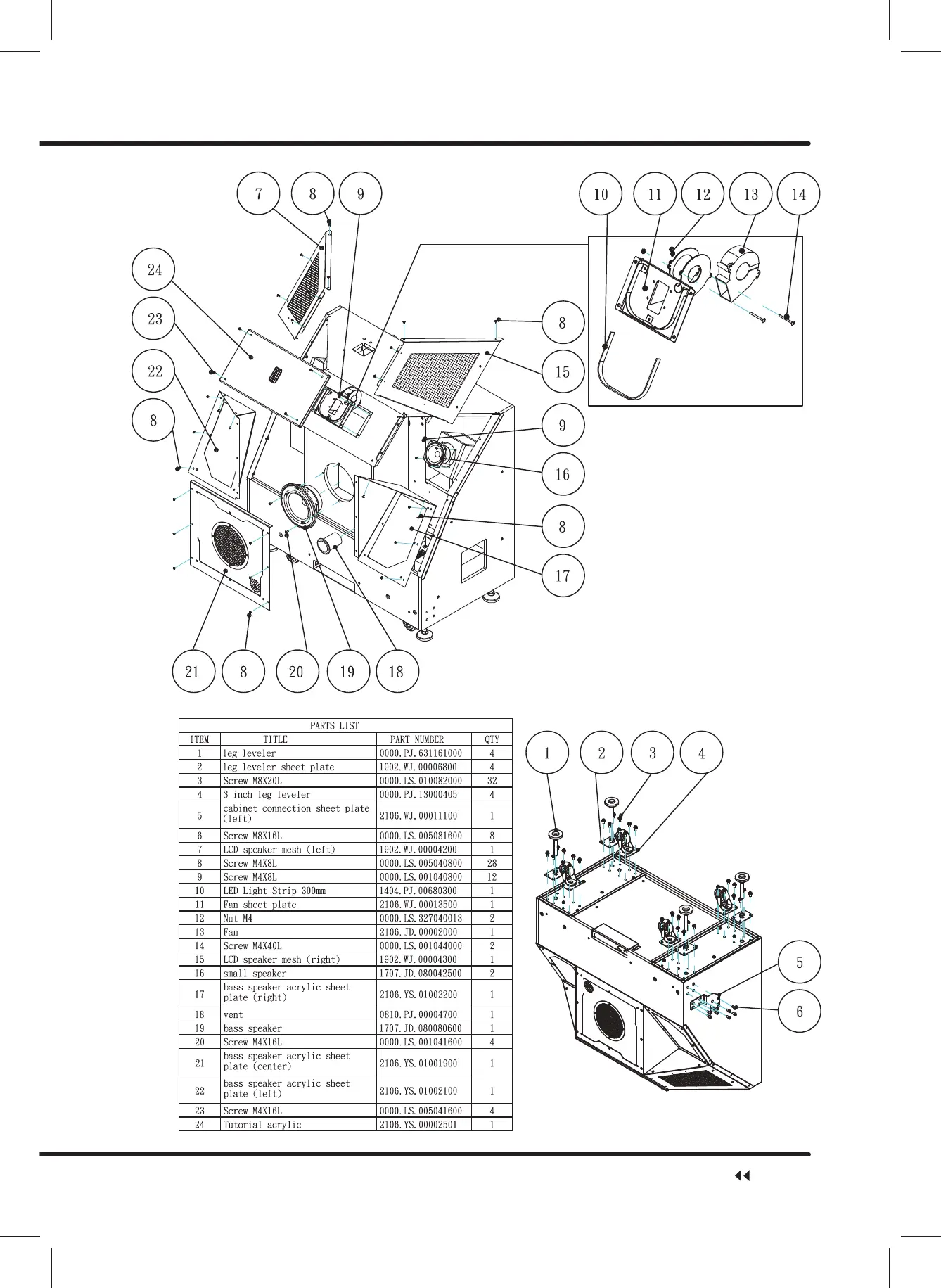 7 8 9 10 11 12 13 14

24

23

22

8

8

15

9

16

8

17

21 8 20 19 18

PARTS LIST

| ITEM | TITLE | PART NUMBER | QTY |
|---|---|---|---|
| 1 | leg leveler | 0000.PJ.631161000 | 4 |
| 2 | leg leveler sheet plate | 1902.WJ.00006800 | 4 |
| 3 | Screw M8X20L | 0000.LS.010082000 | 32 |
| 4 | 3 inch leg leveler | 0000.PJ.13000405 | 4 |
| 5 | cabinet connection sheet plate (left) | 2106.WJ.00011100 | 1 |
| 6 | Screw M8X16L | 0000.LS.005081600 | 8 |
| 7 | LCD speaker mesh (left) | 1902.WJ.00004200 | 1 |
| 8 | Screw M4X8L | 0000.LS.005040800 | 28 |
| 9 | Screw M4X8L | 0000.LS.001040800 | 12 |
| 10 | LED Light Strip 300mm | 1404.PJ.00680300 | 1 |
| 11 | Fan sheet plate | 2106.WJ.00013500 | 1 |
| 12 | Nut M4 | 0000.LS.327040013 | 2 |
| 13 | Fan | 2106.JD.00002000 | 1 |
| 14 | Screw M4X40L | 0000.LS.001044000 | 2 |
| 15 | LCD speaker mesh (right) | 1902.WJ.00004300 | 1 |
| 16 | small speaker | 1707.JD.080042500 | 2 |
| 17 | bass speaker acrylic sheet plate (right) | 2106.YS.01002200 | 1 |
| 18 | vent | 0810.PJ.00004700 | 1 |
| 19 | bass speaker | 1707.JD.080080600 | 1 |
| 20 | Screw M4X16L | 0000.LS.001041600 | 4 |
| 21 | bass speaker acrylic sheet plate (center) | 2106.YS.01001900 | 1 |
| 22 | bass speaker acrylic sheet plate (left) | 2106.YS.01002100 | 1 |
| 23 | Screw M4X16L | 0000.LS.005041600 | 4 |
| 24 | Tutorial acrylic | 2106.YS.00002501 | 1 |

1 2 3 4

5

6