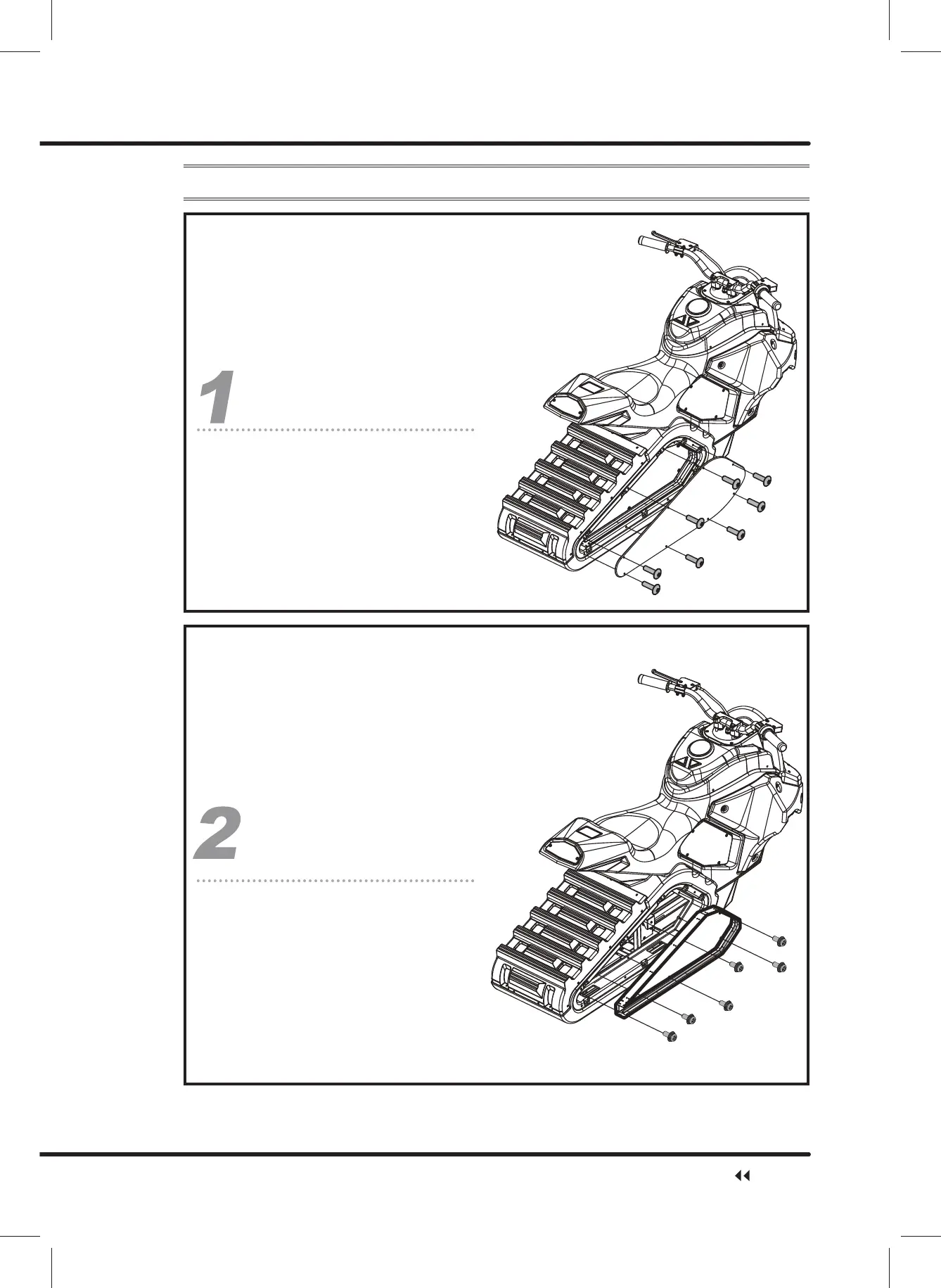 1

2