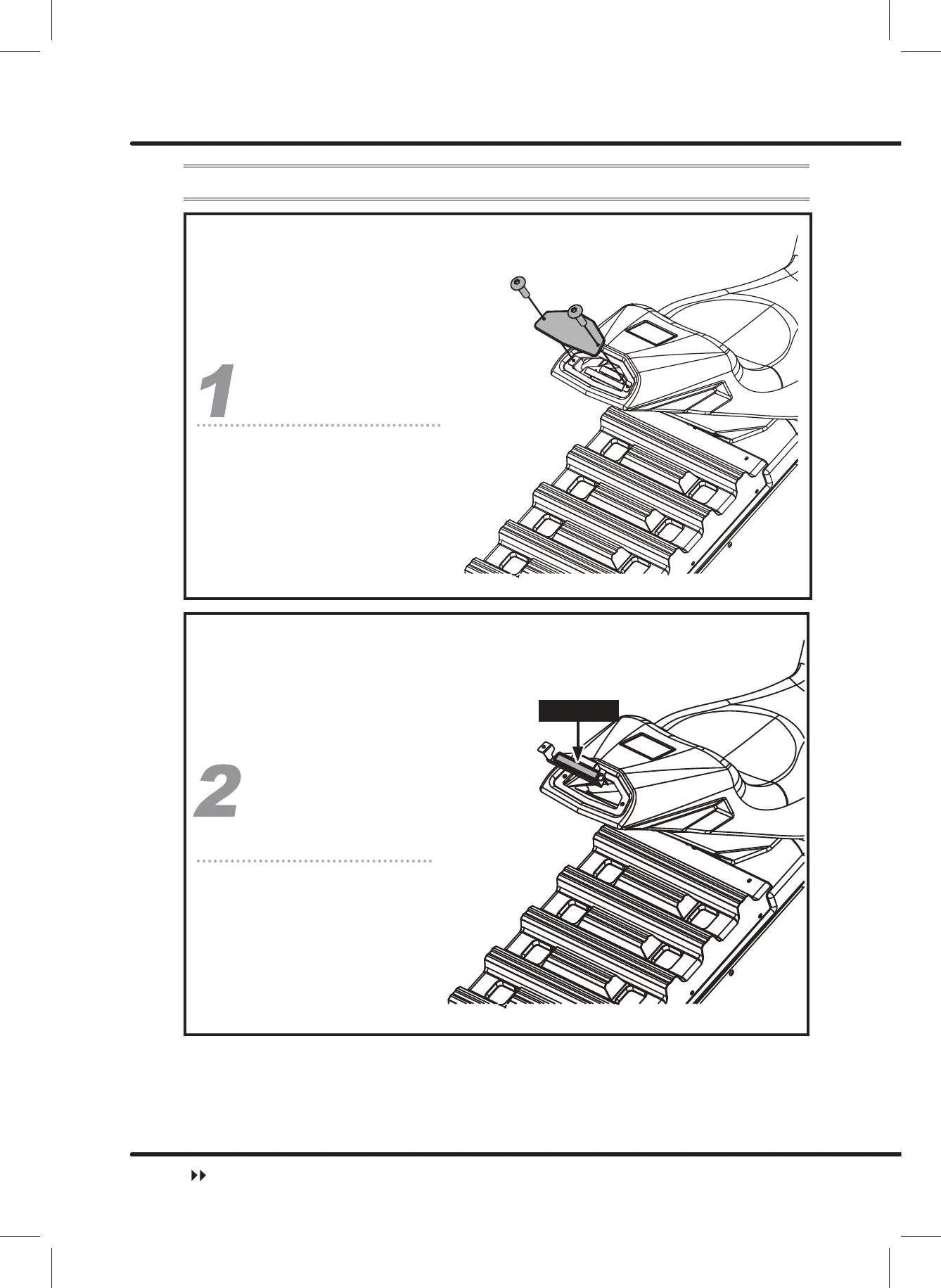 1

2