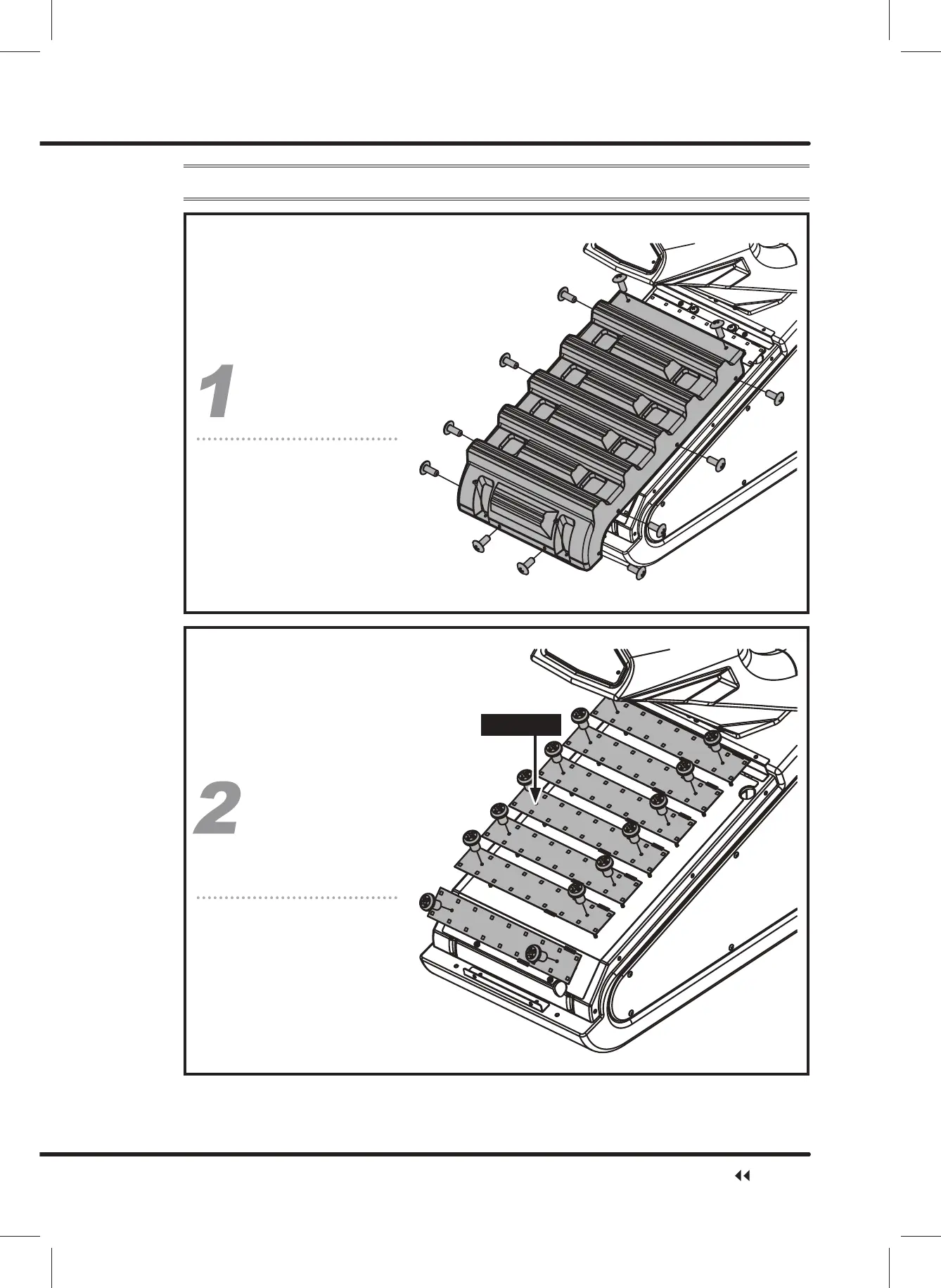 1

2