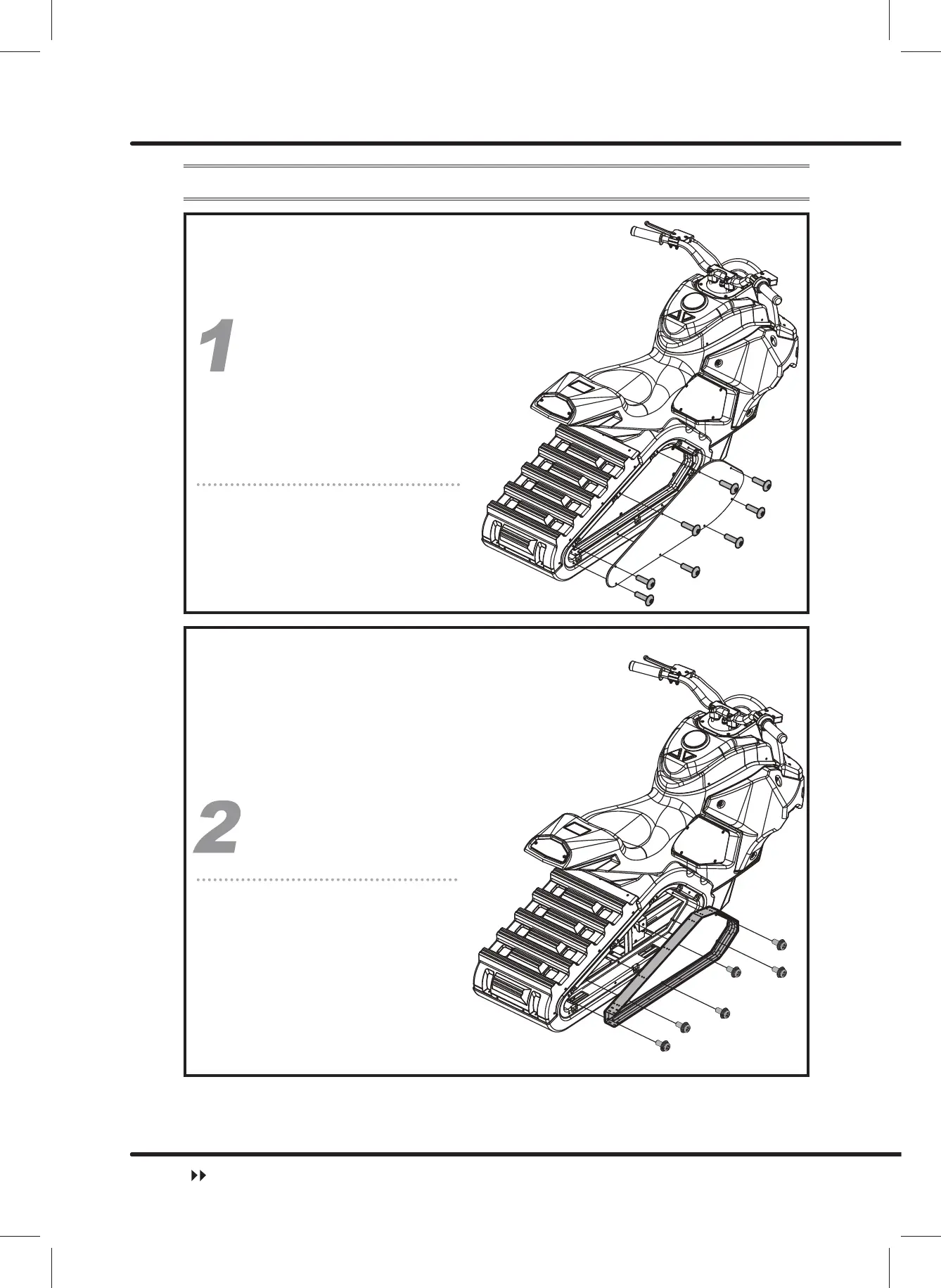 1

2