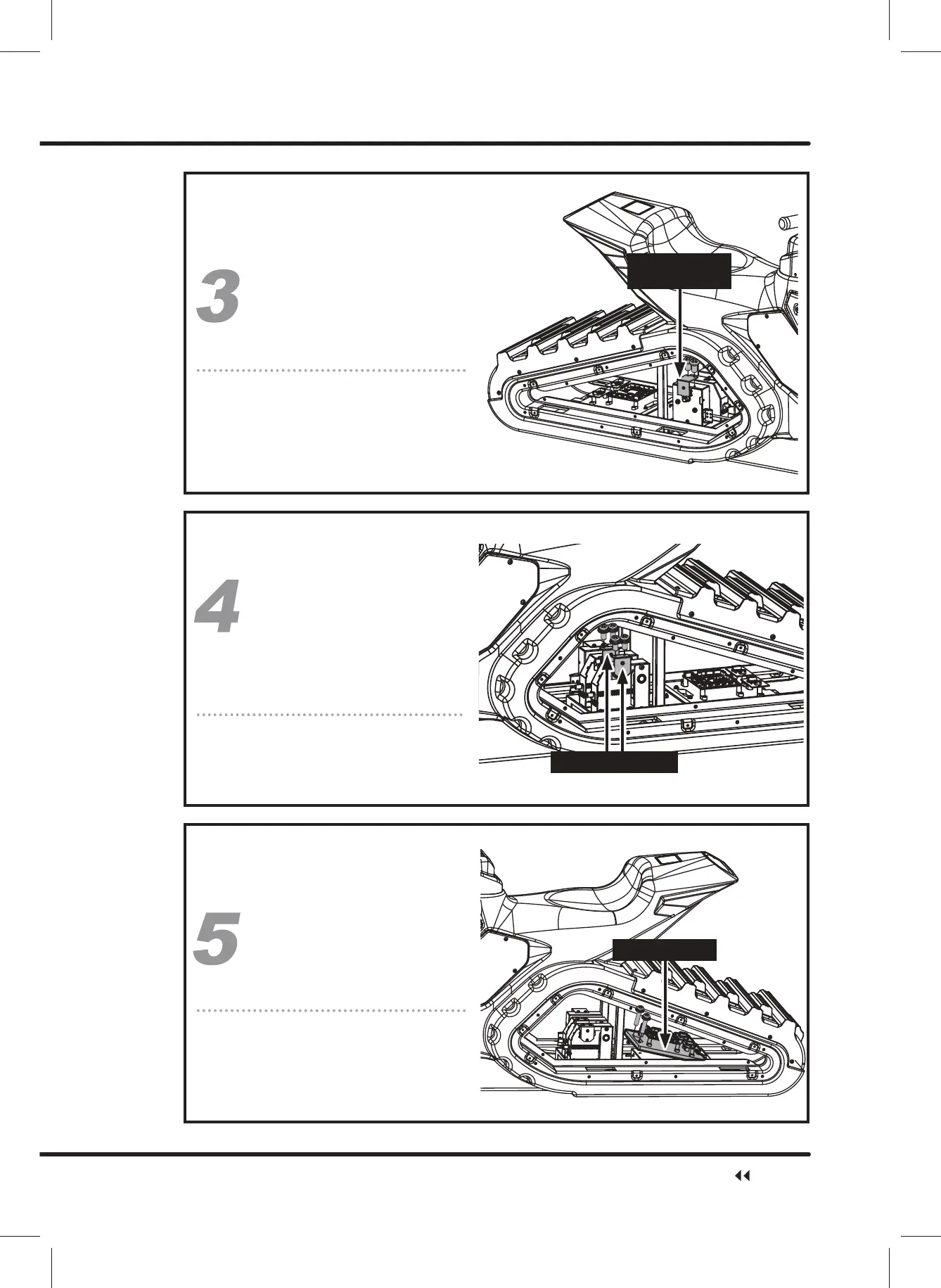 3

4

5