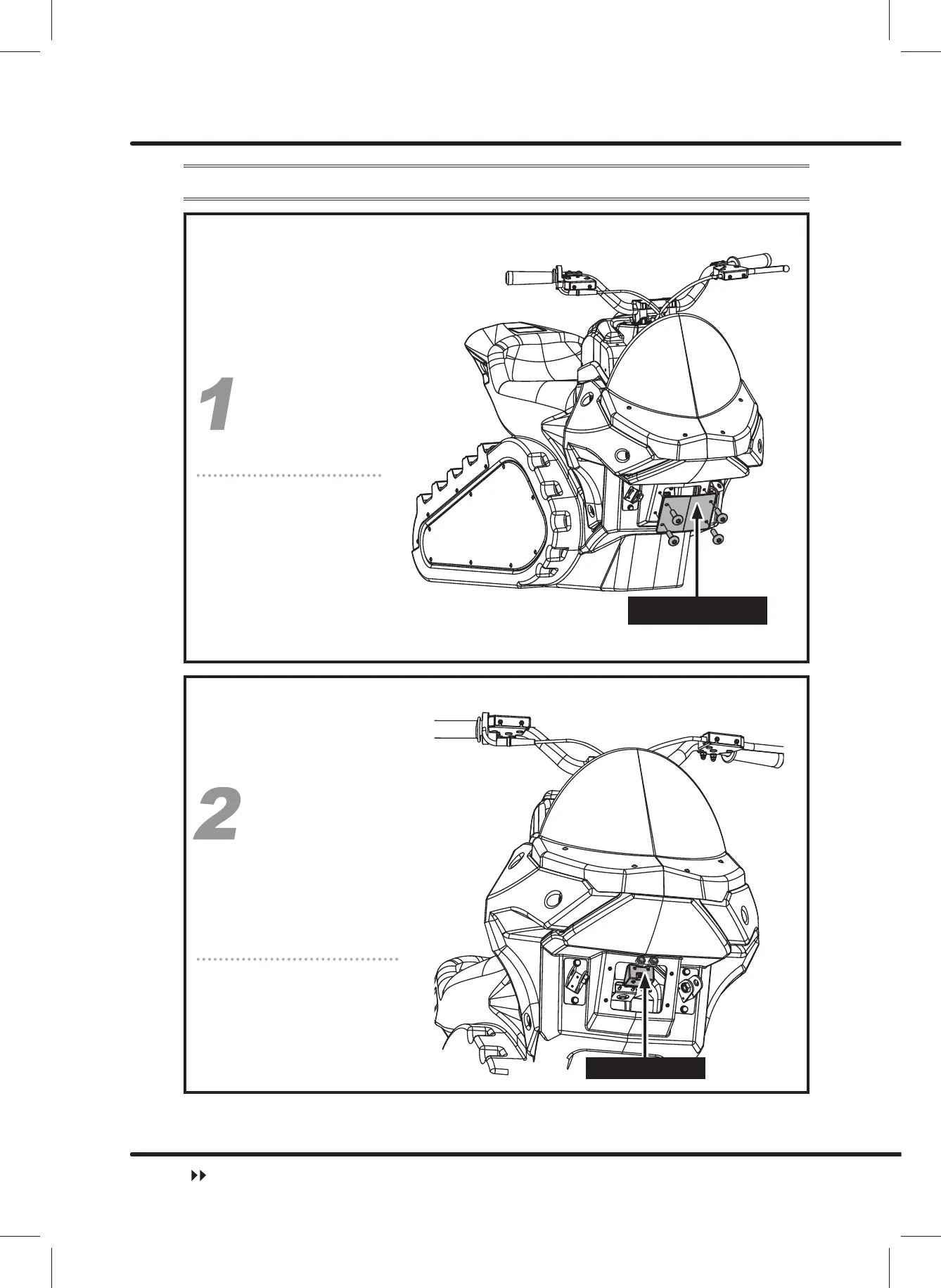 1

2