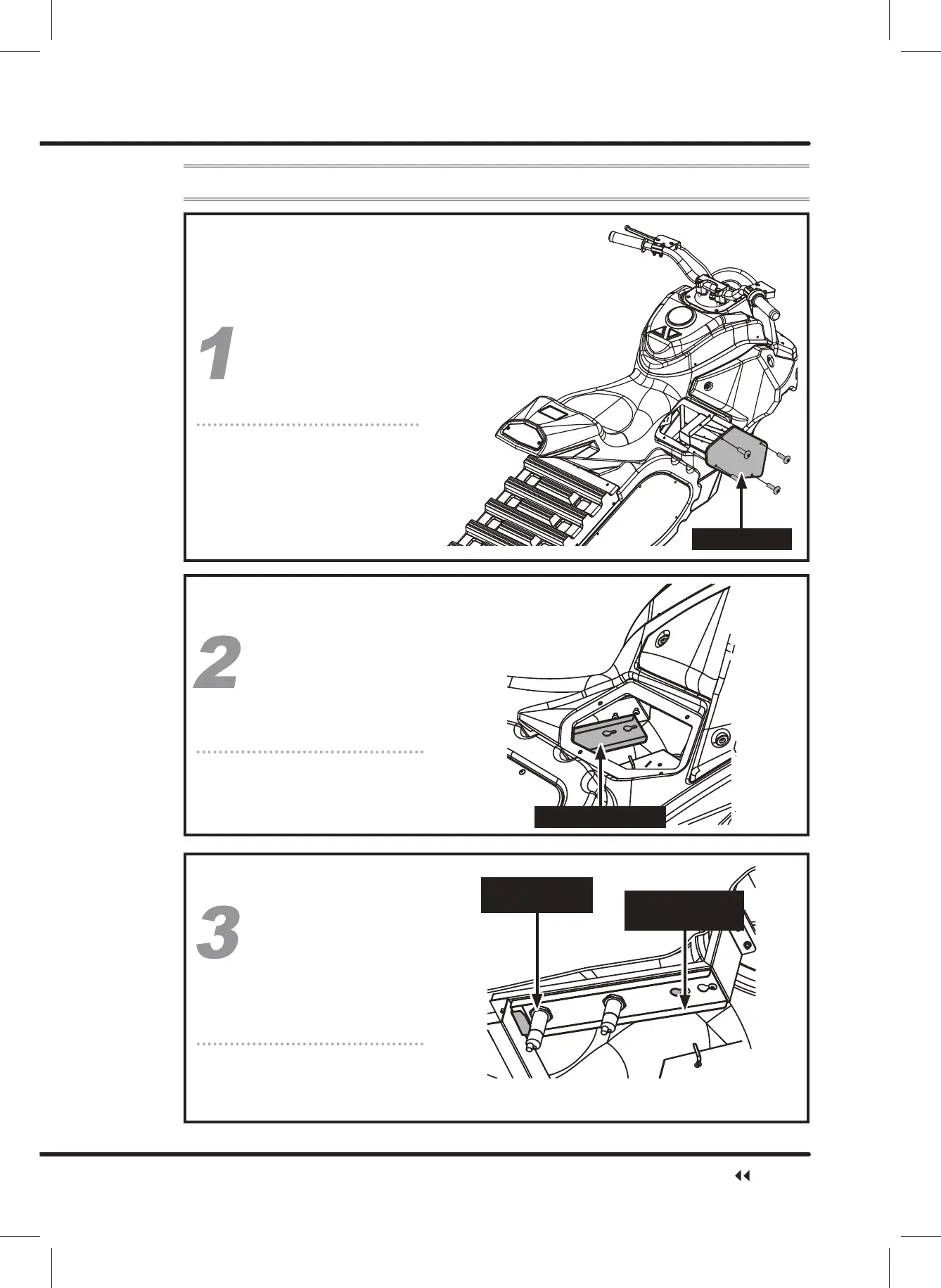 1

2

3