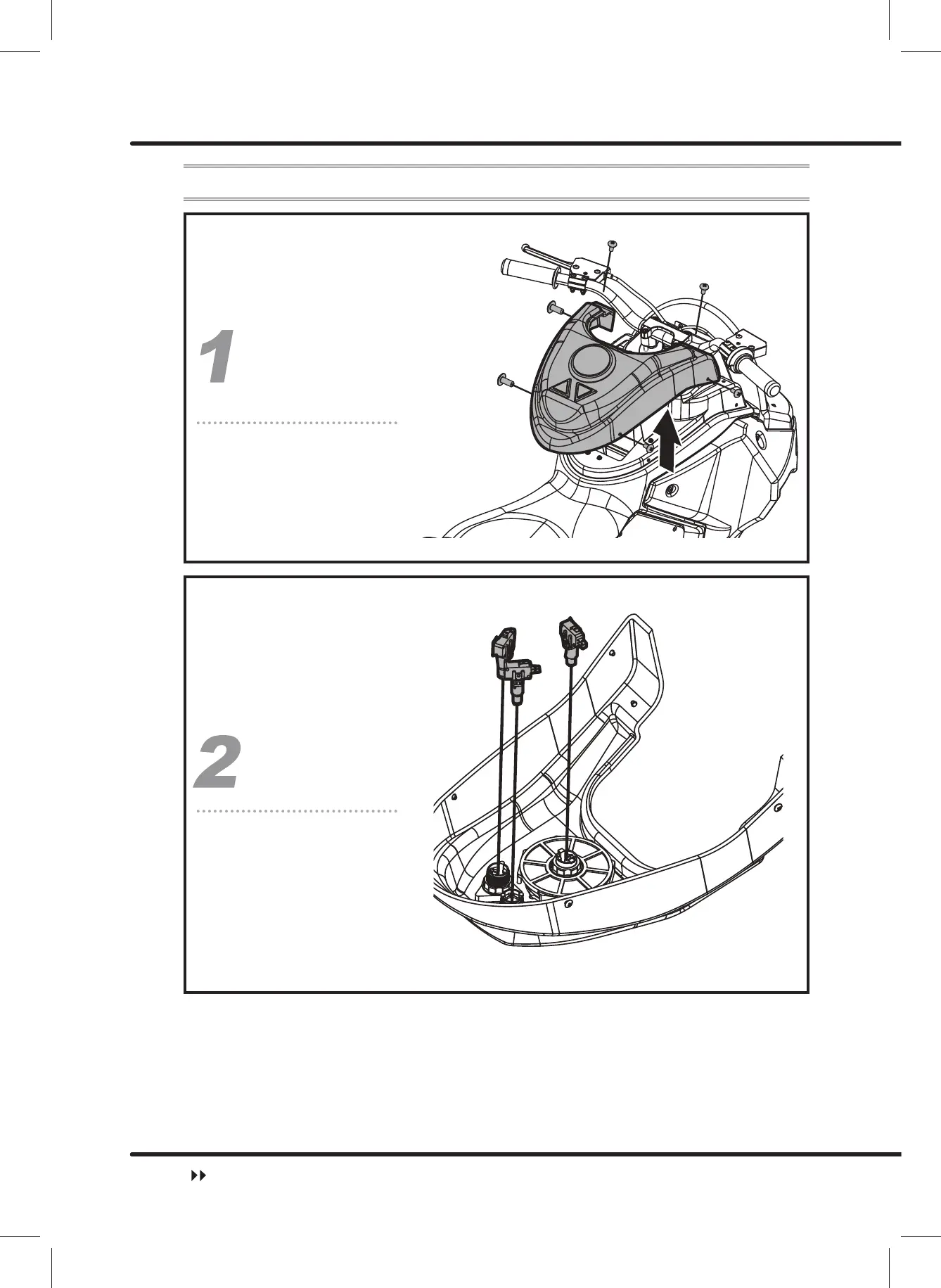 1

2