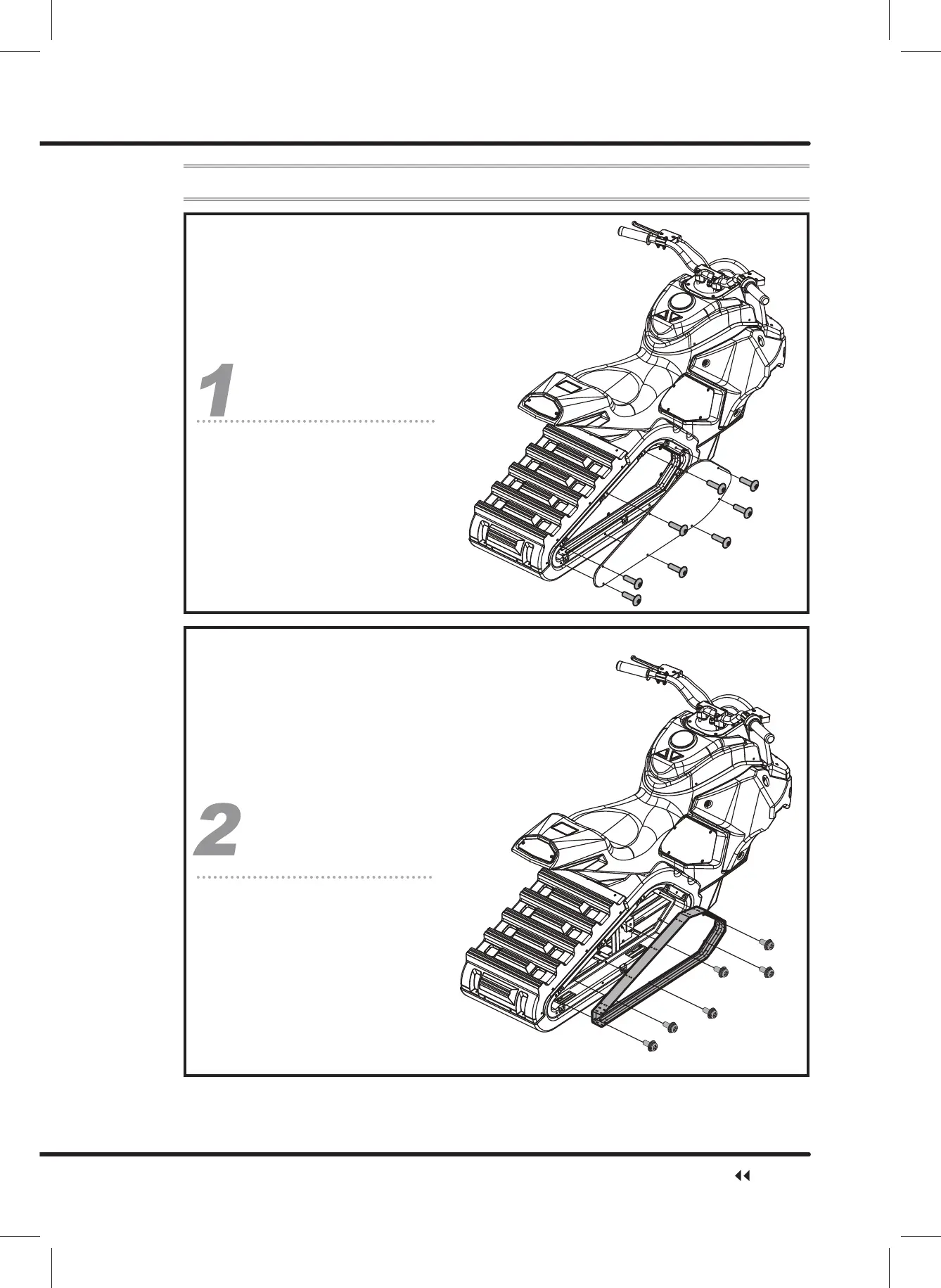 1

2