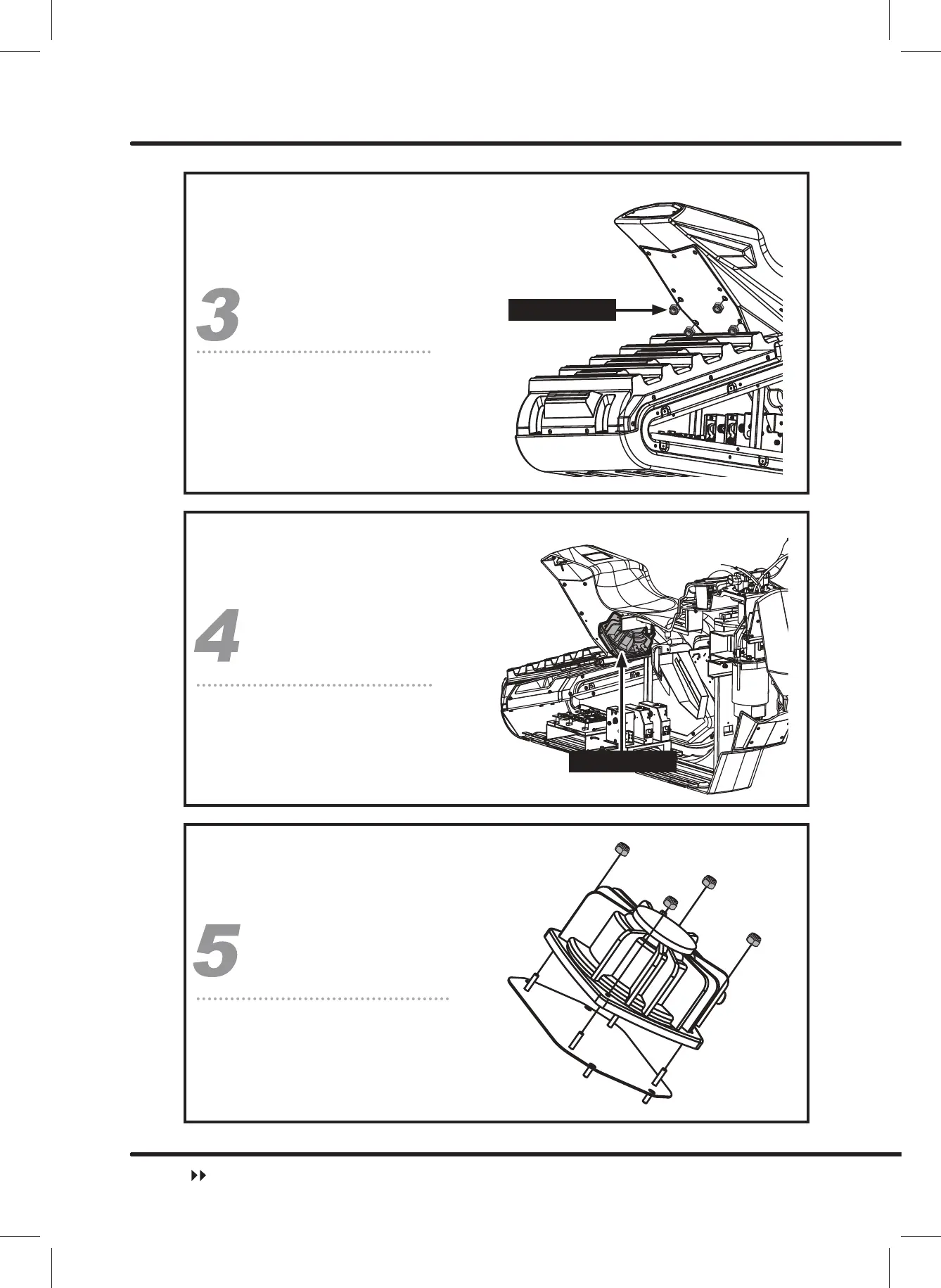 3

4

5