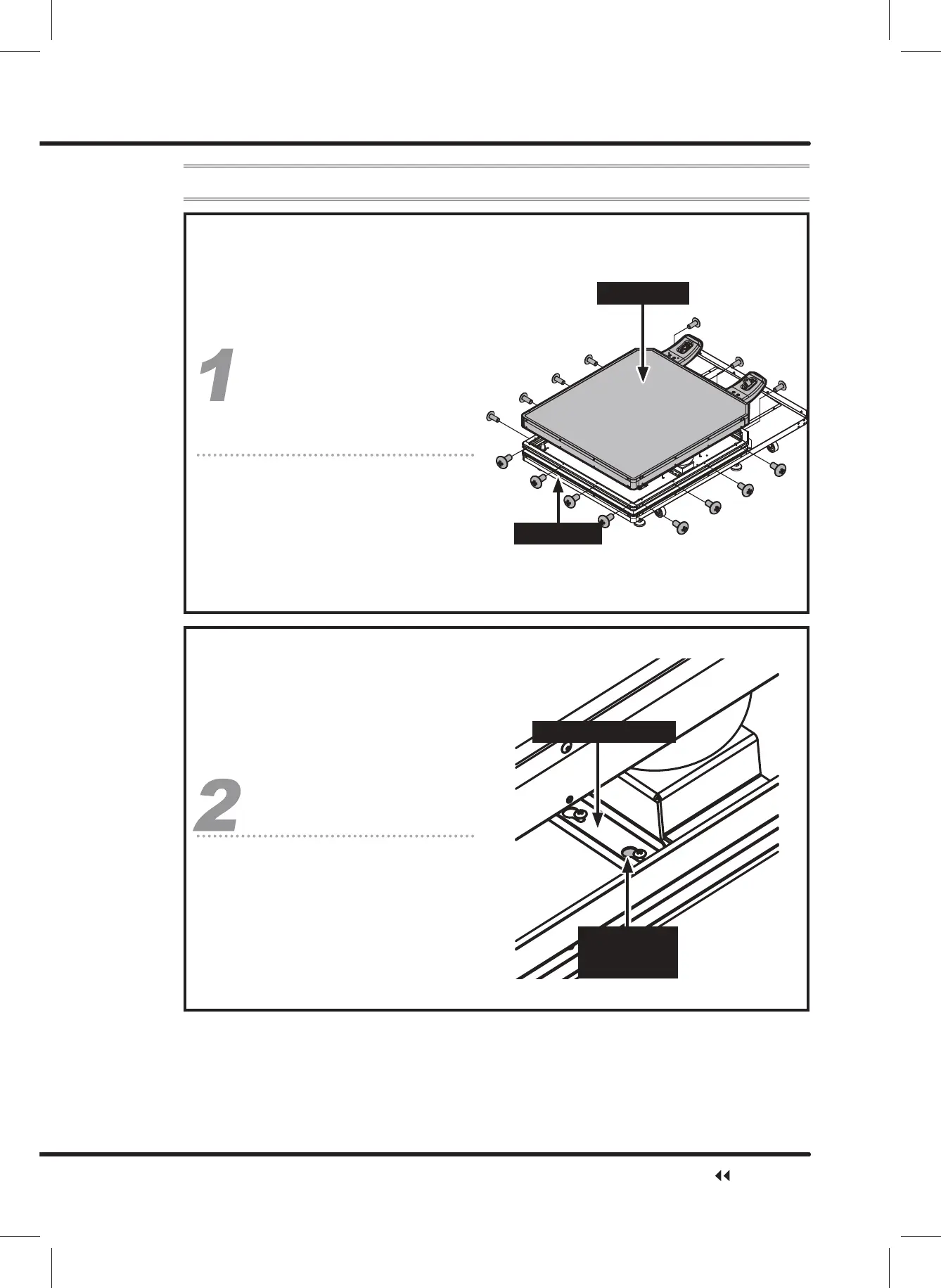 1

2