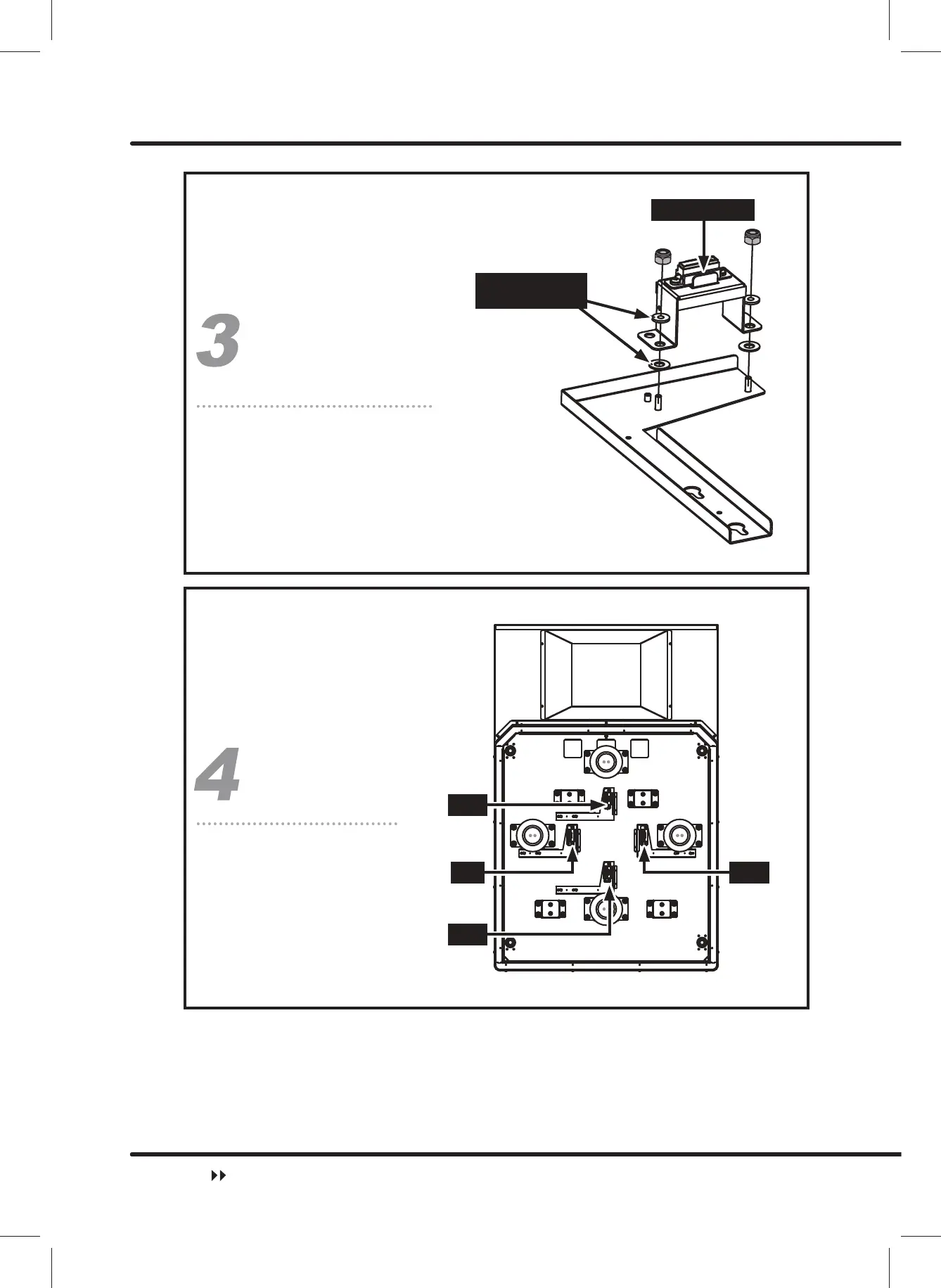 3

4