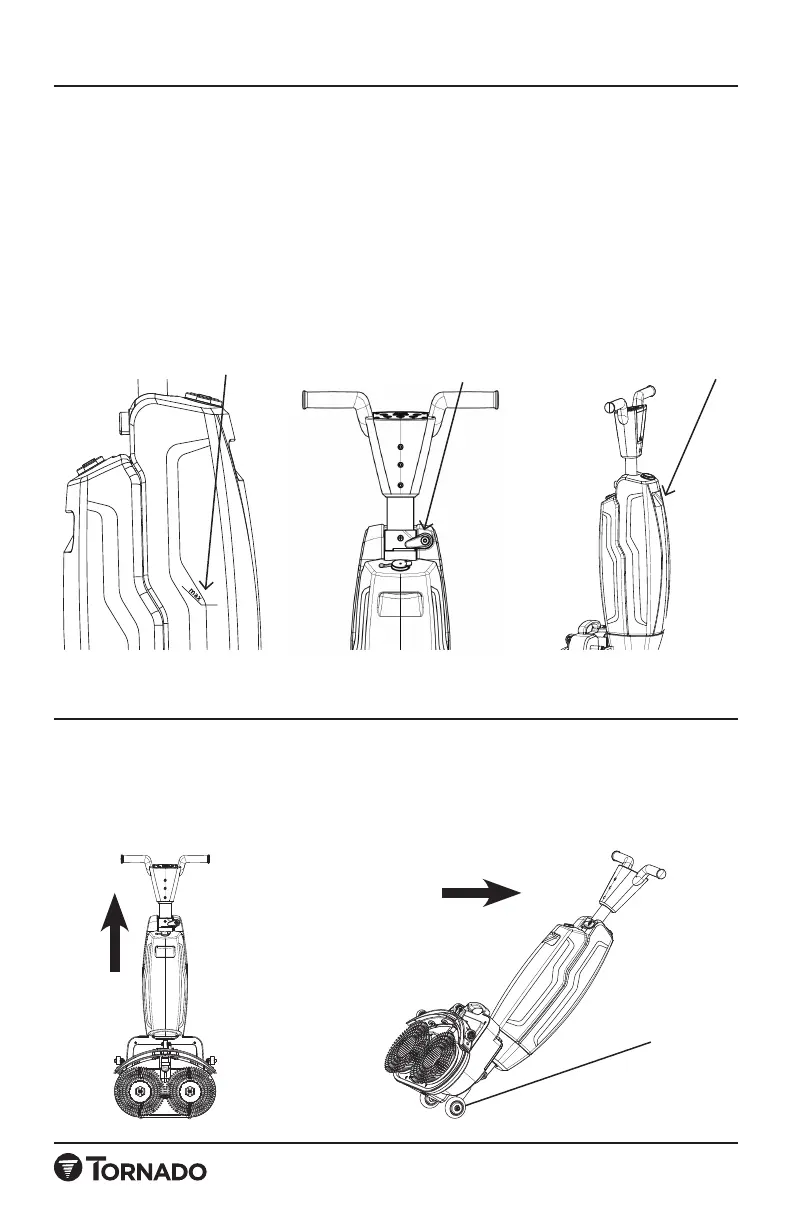 max

TORNADO