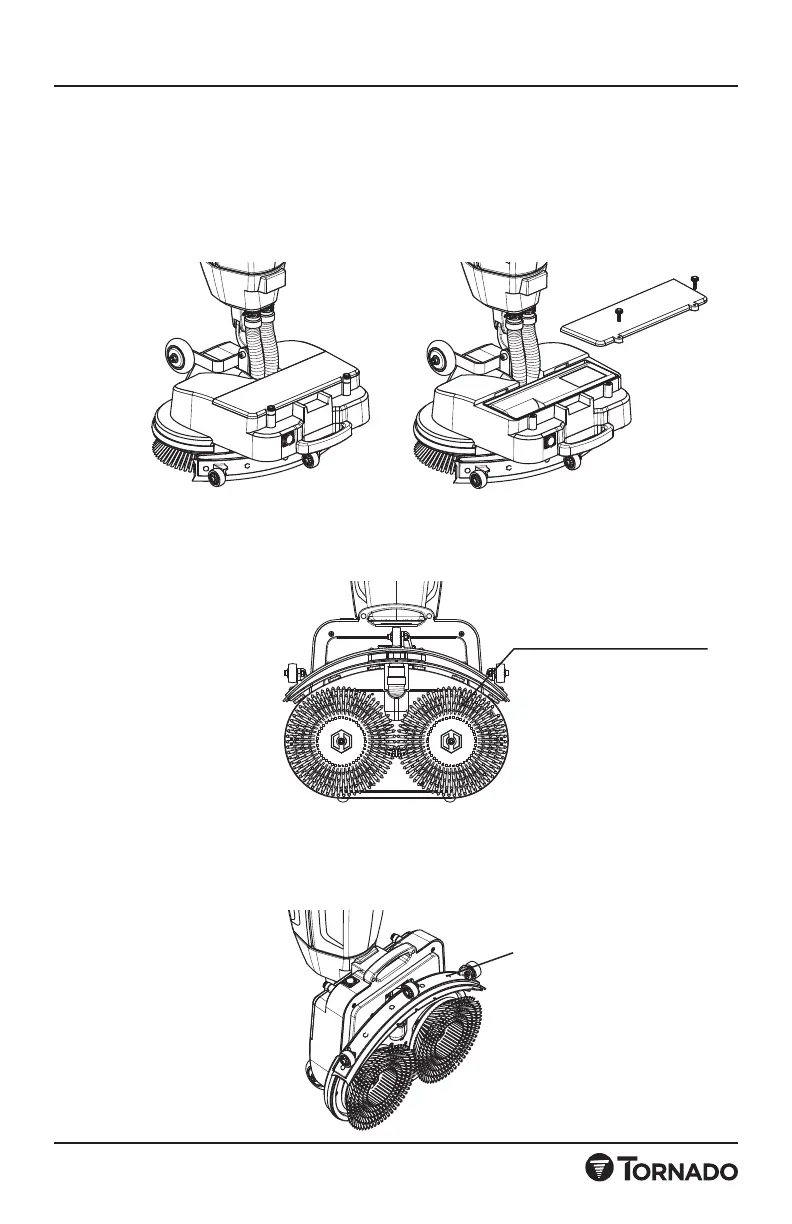 TORNADO