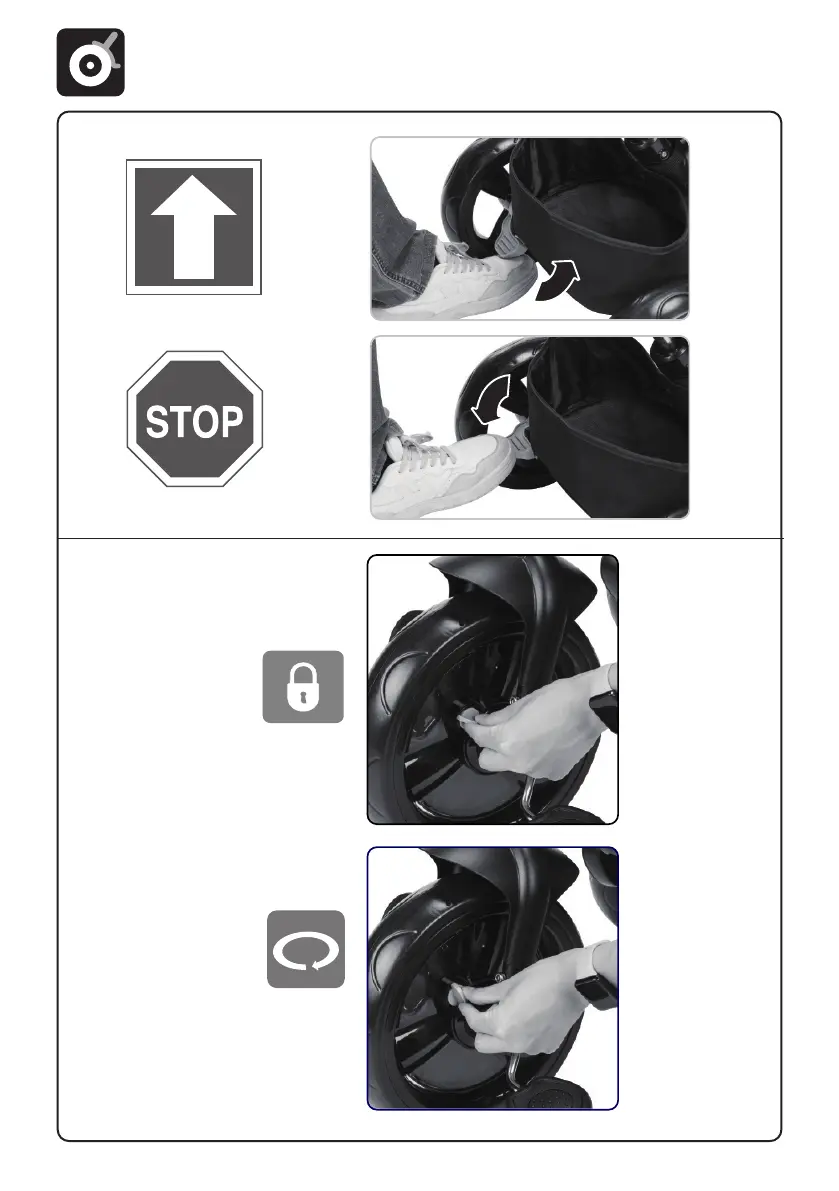 STOP