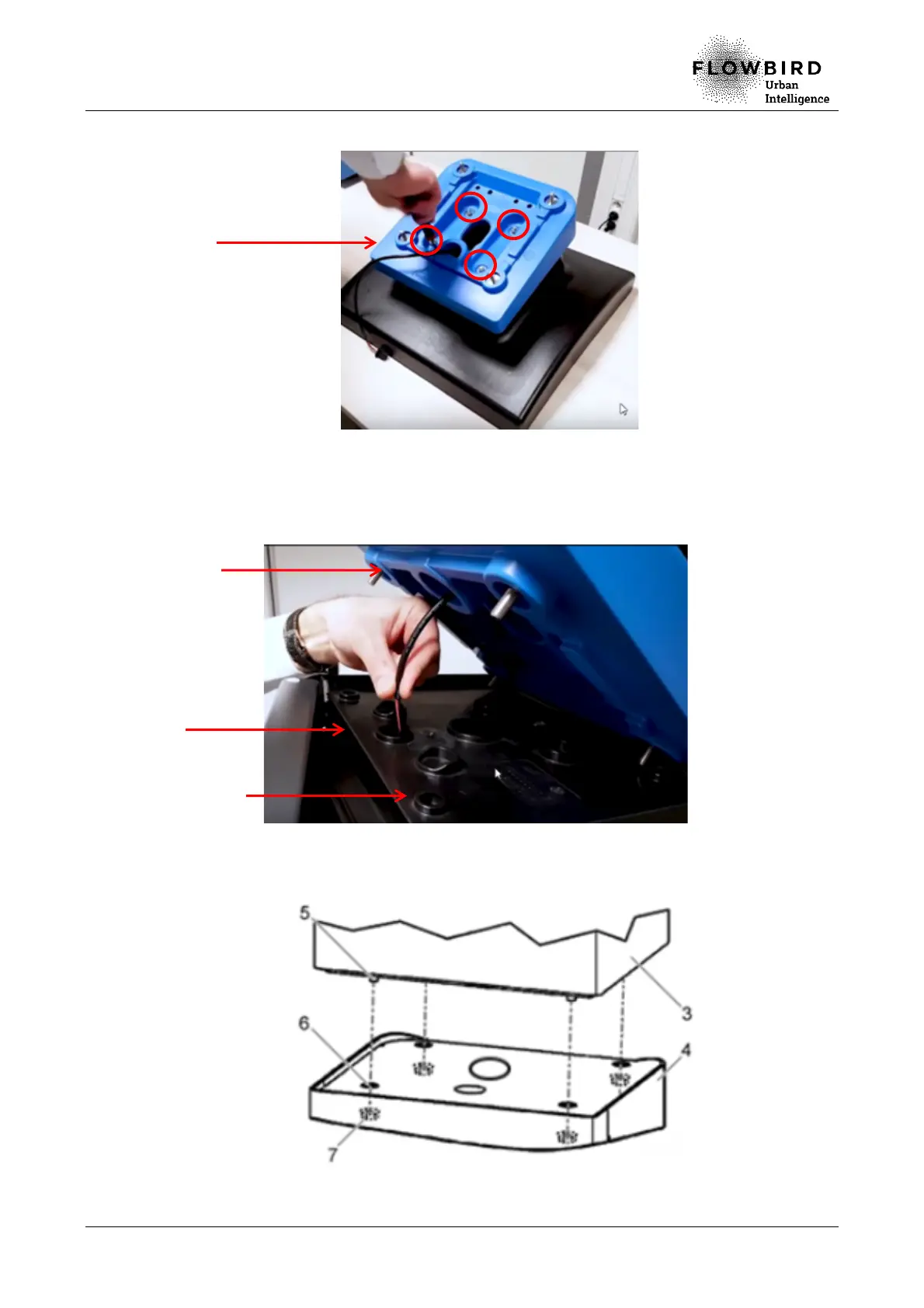 FLOWBIRD Urban Intelligence

5

3

6

4

7