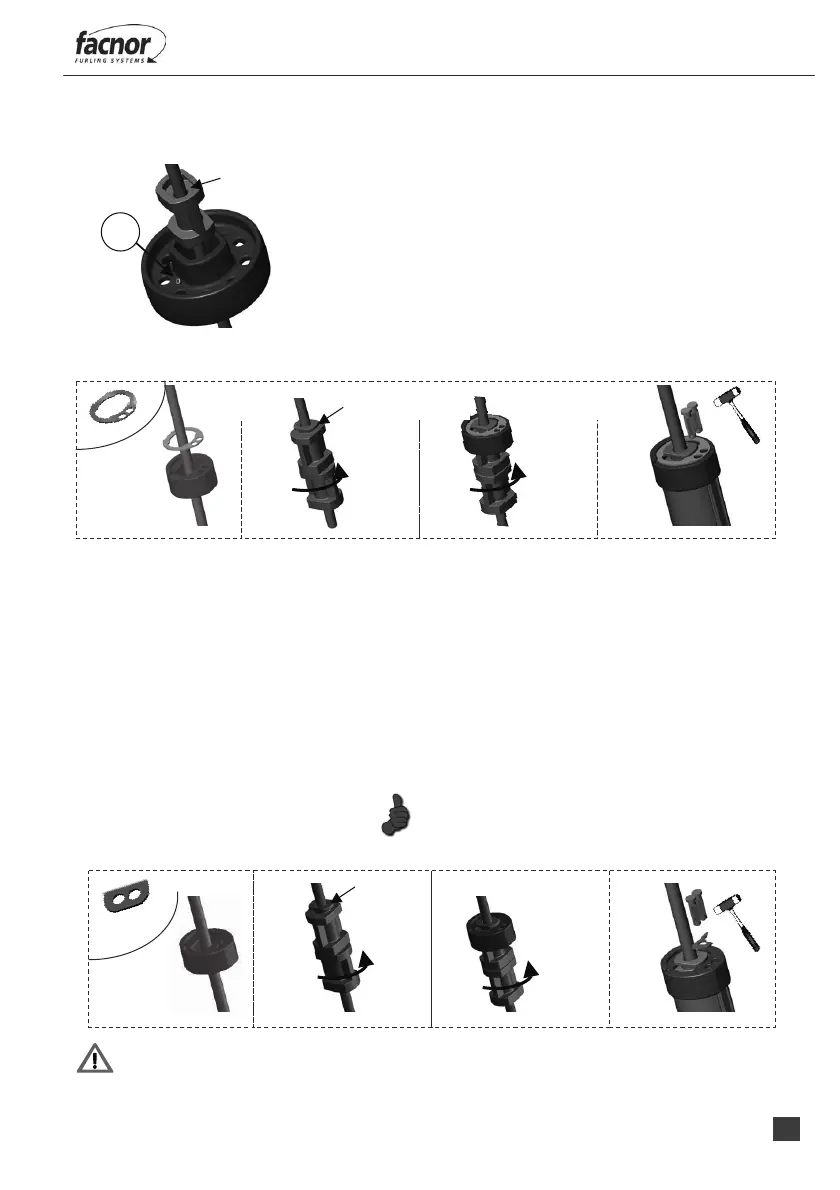 facnor
FURLING SYSTEMS