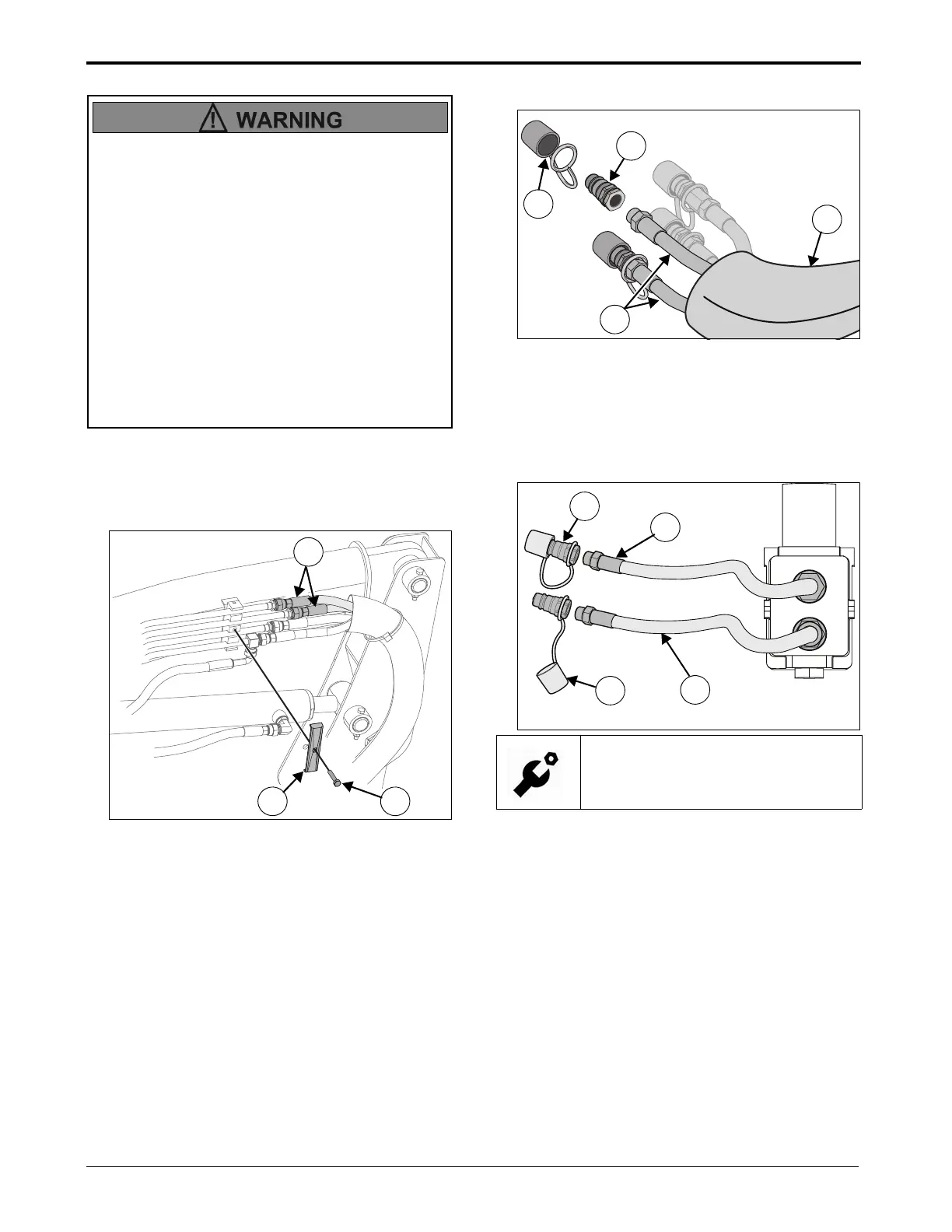 WARNING