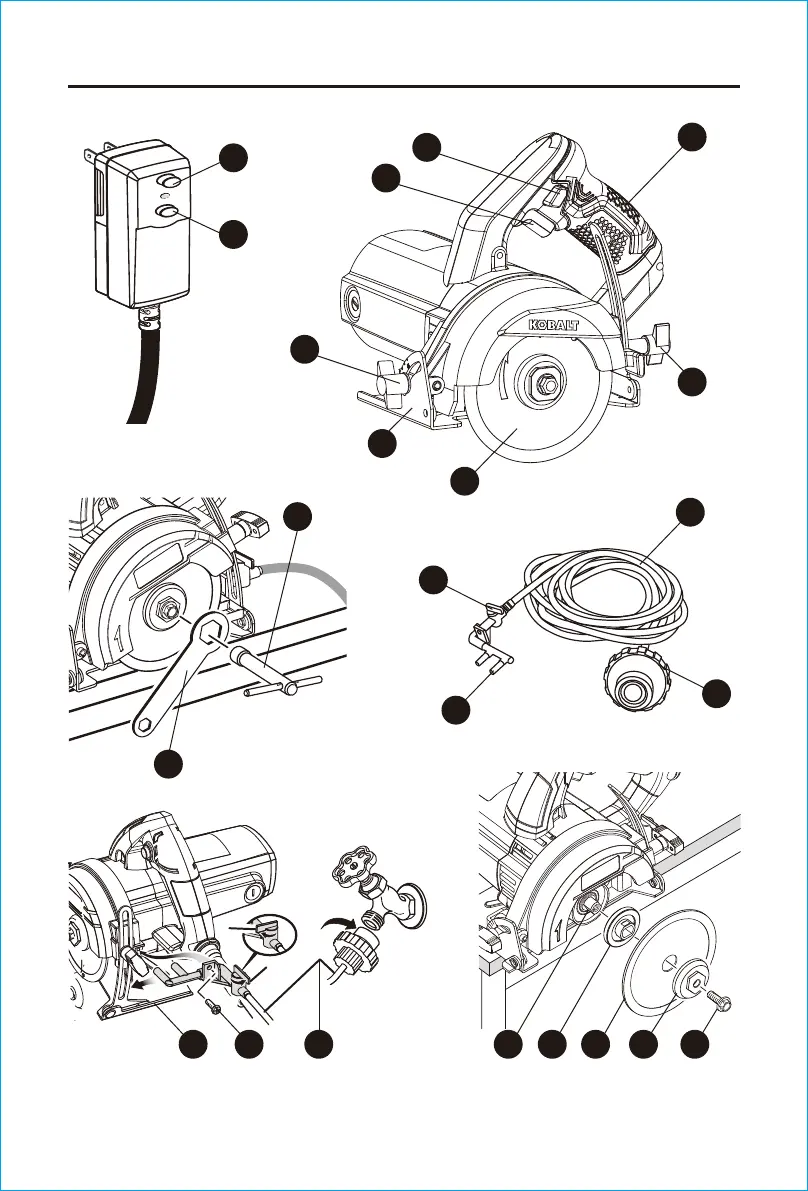 KOBALT