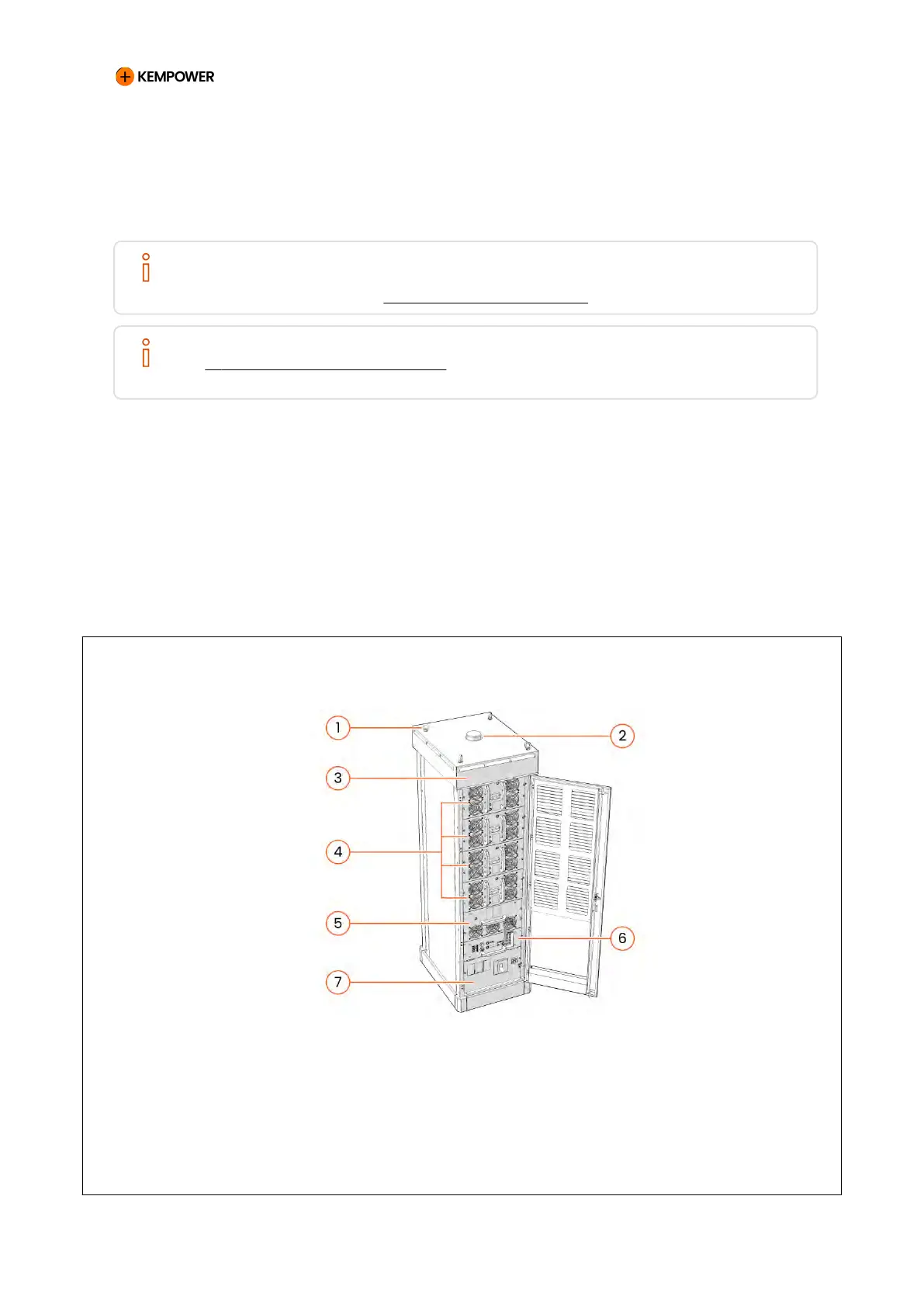 KEMPOWER

1

2

3

4

5

6

7