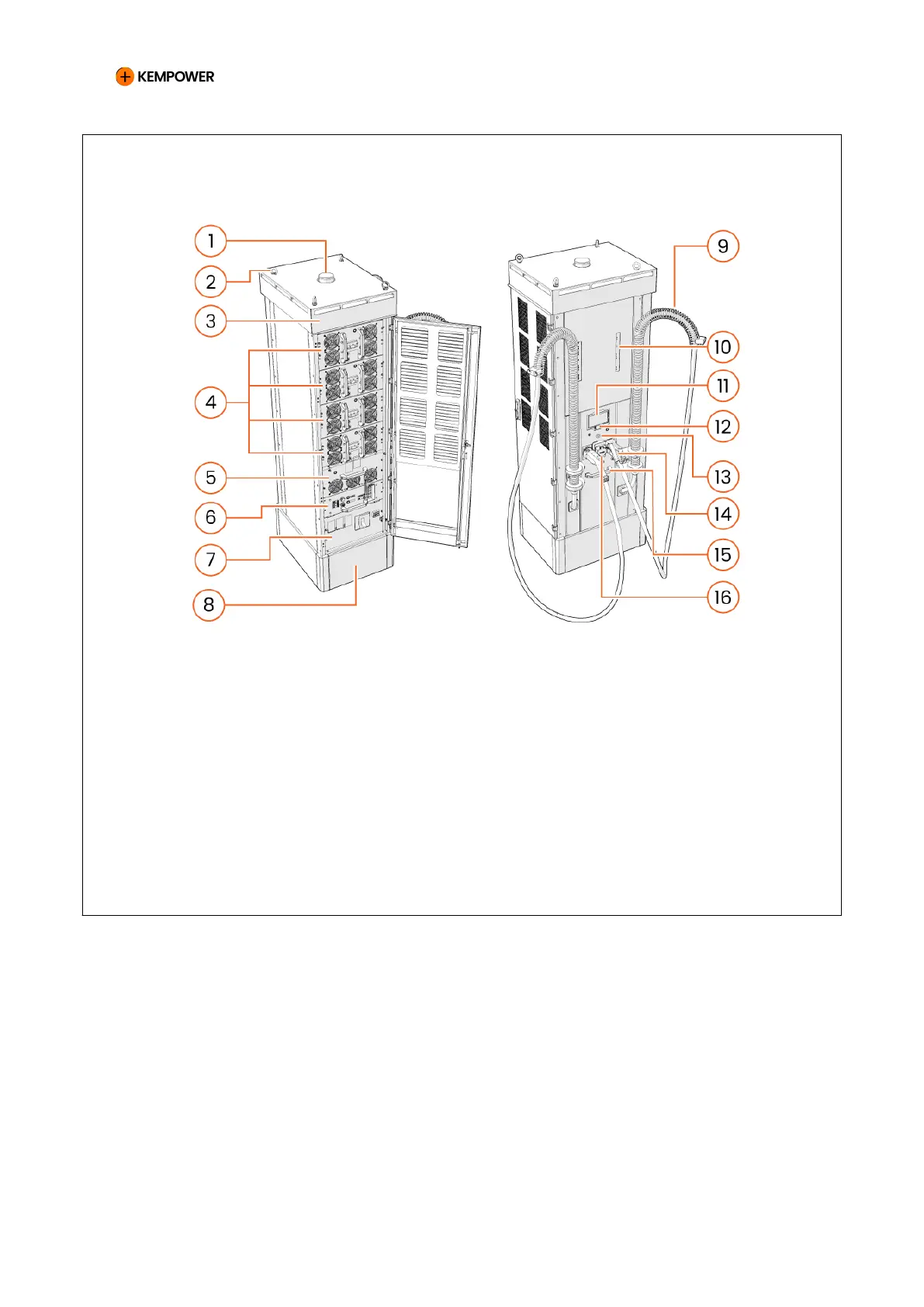 KEMPOWER

1
2
3
4
5
6
7
8
9
10
11
12
13
14
15
16