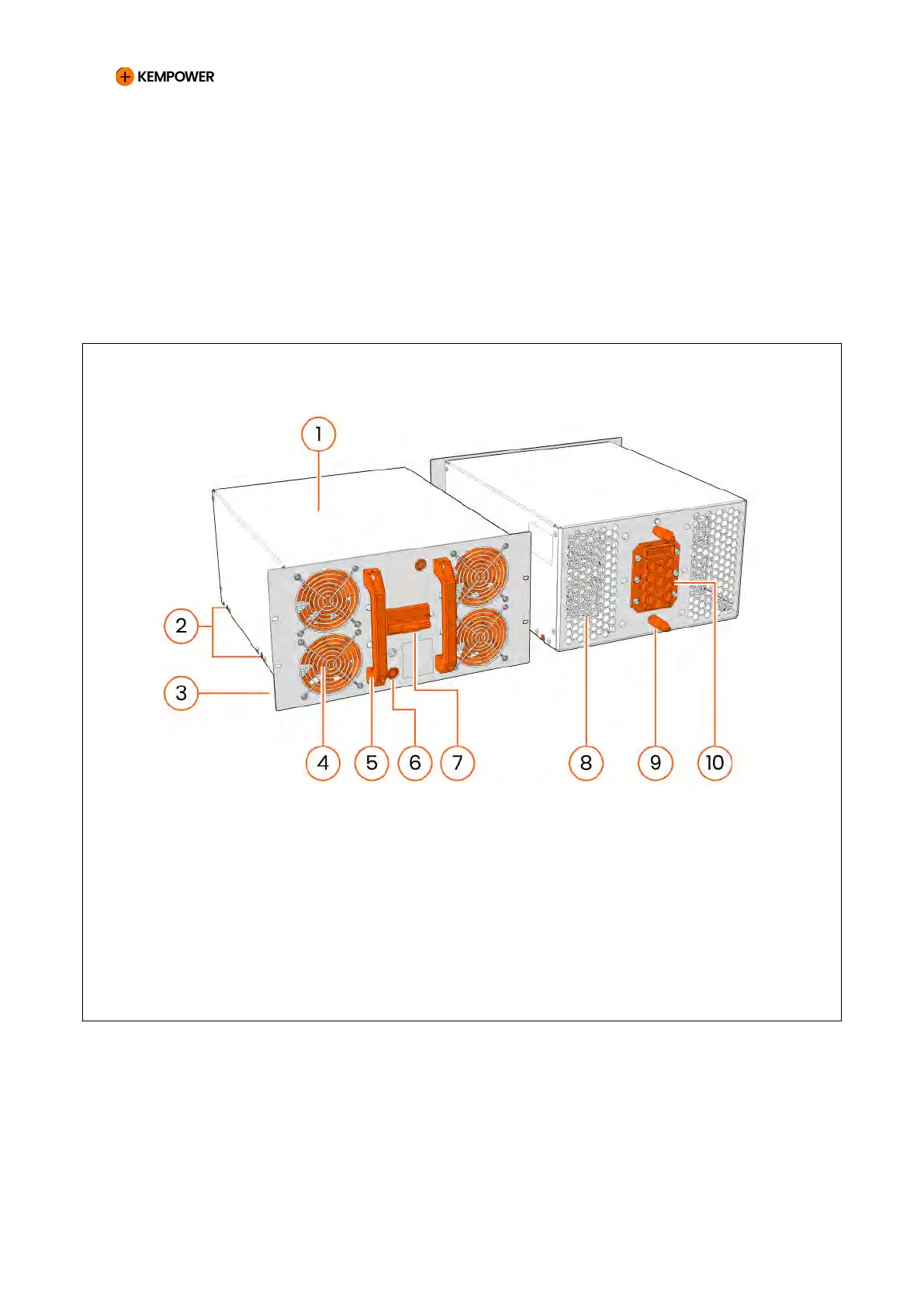 KEMPOWER

1
2
3
4
5
6
7
8
9
10