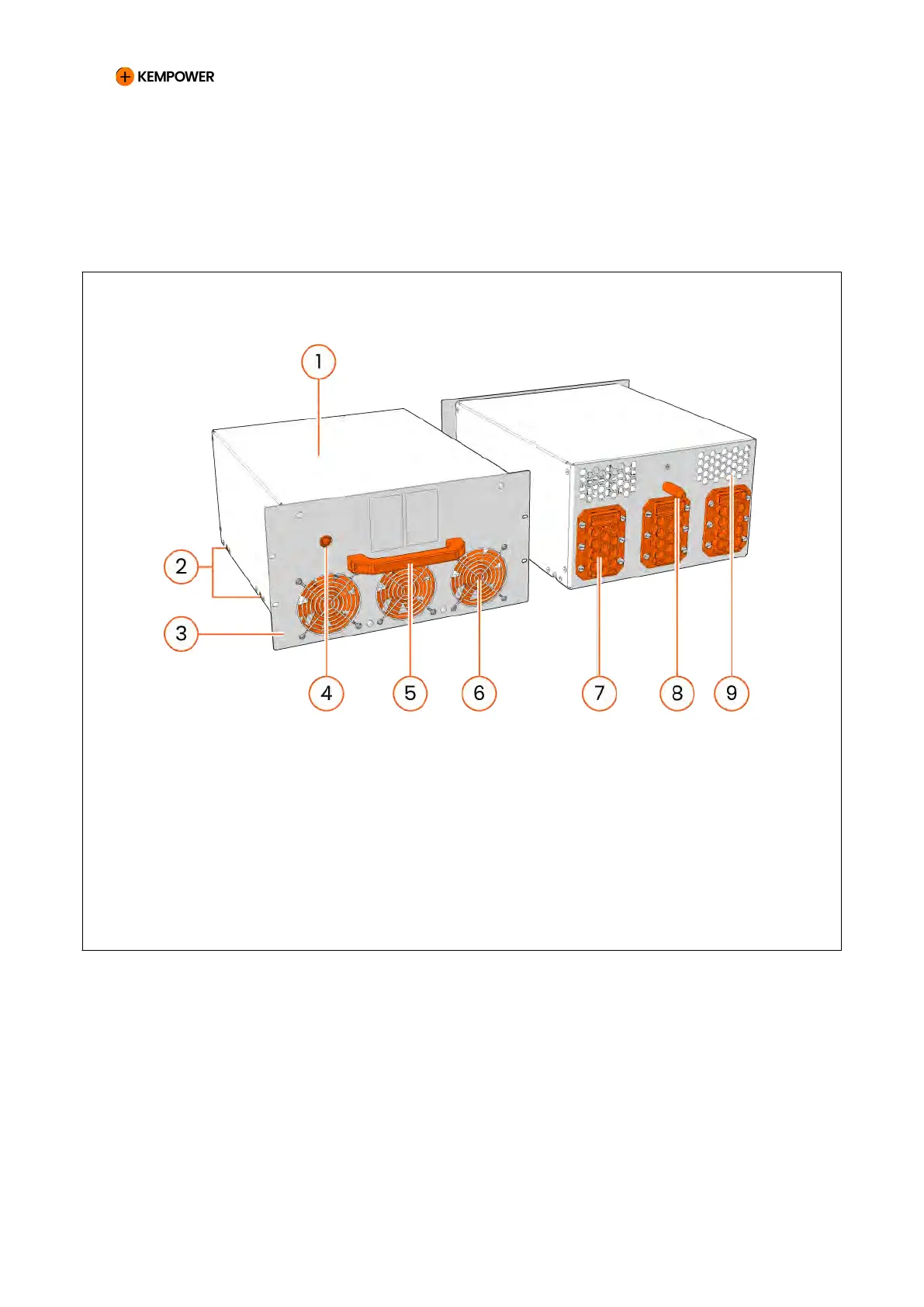 KEMPOWER

1

2

3

4

5

6

7

8

9