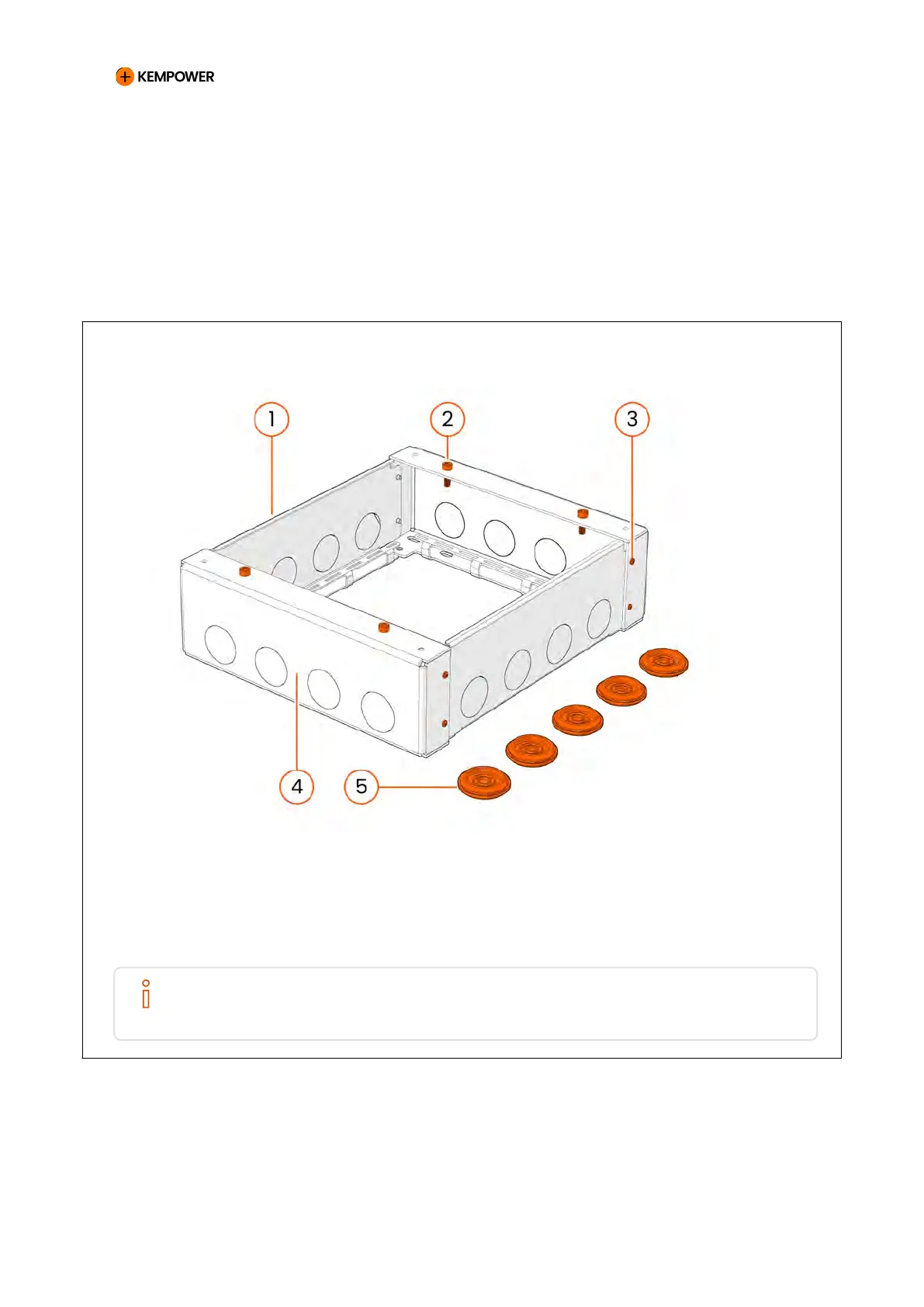 KEMPOWER

1
2
3
4
5