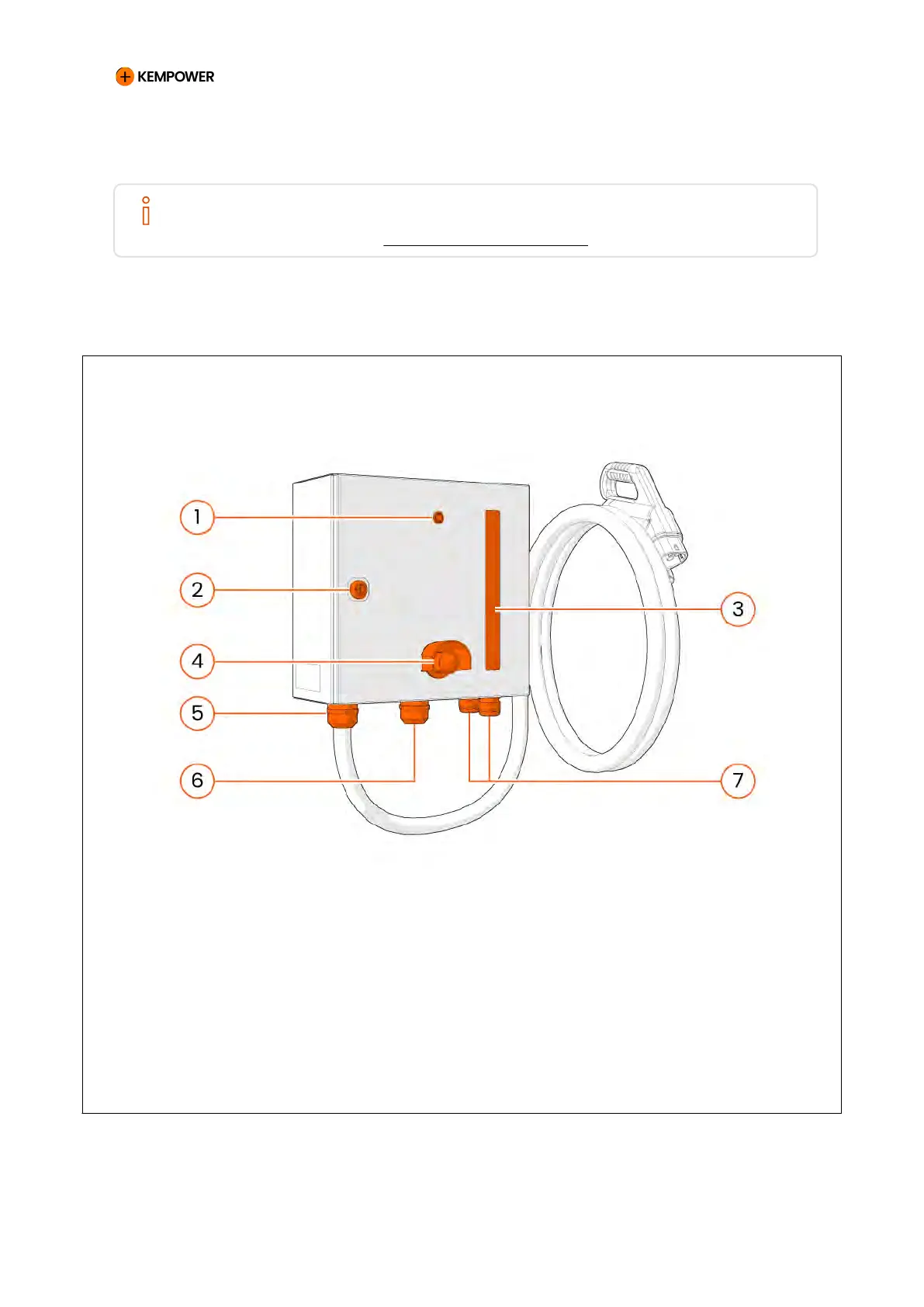 KEMPOWER

1
2
3
4
5
6
7