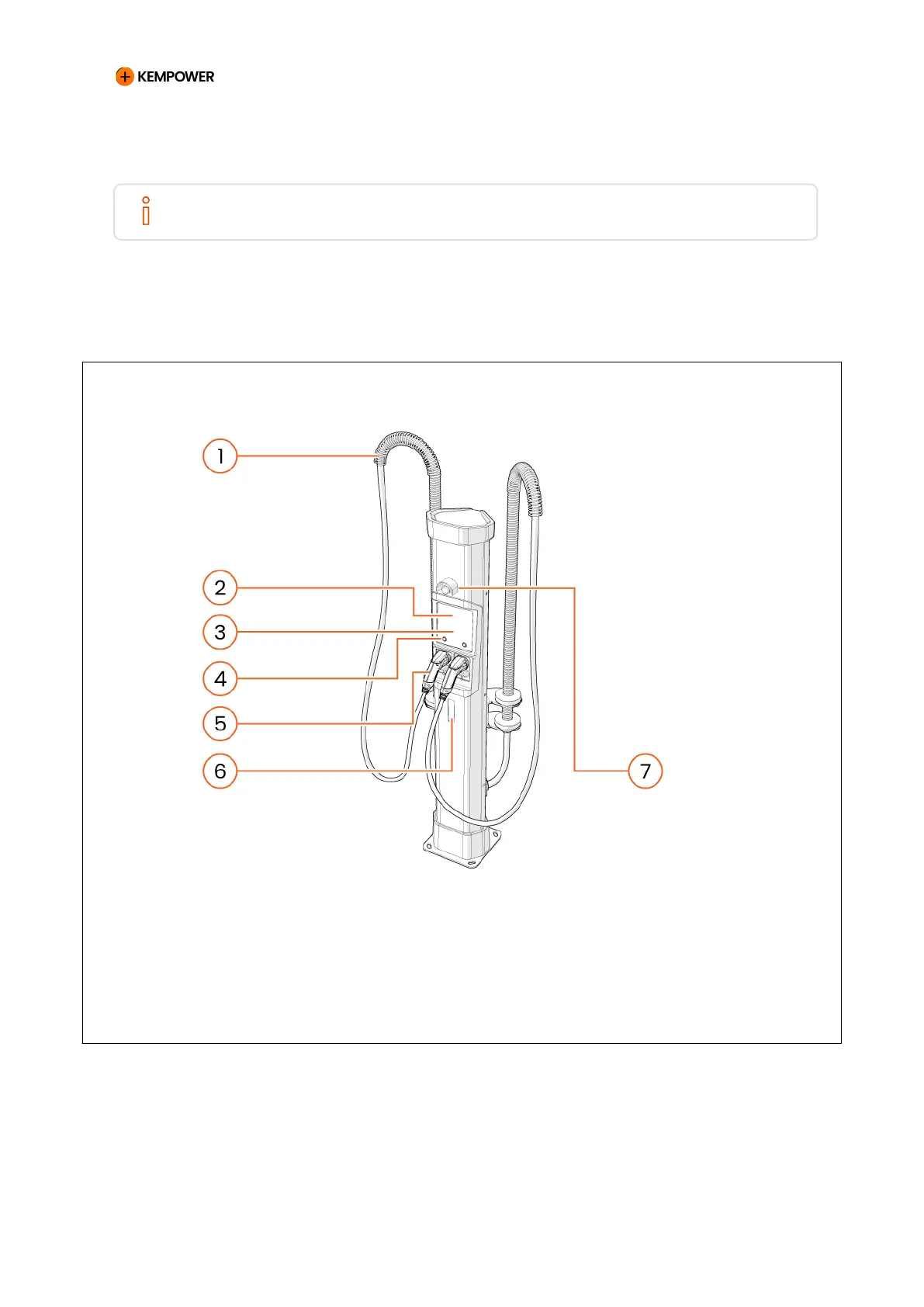 KEMPOWER

1
2
3
4
5
6
7