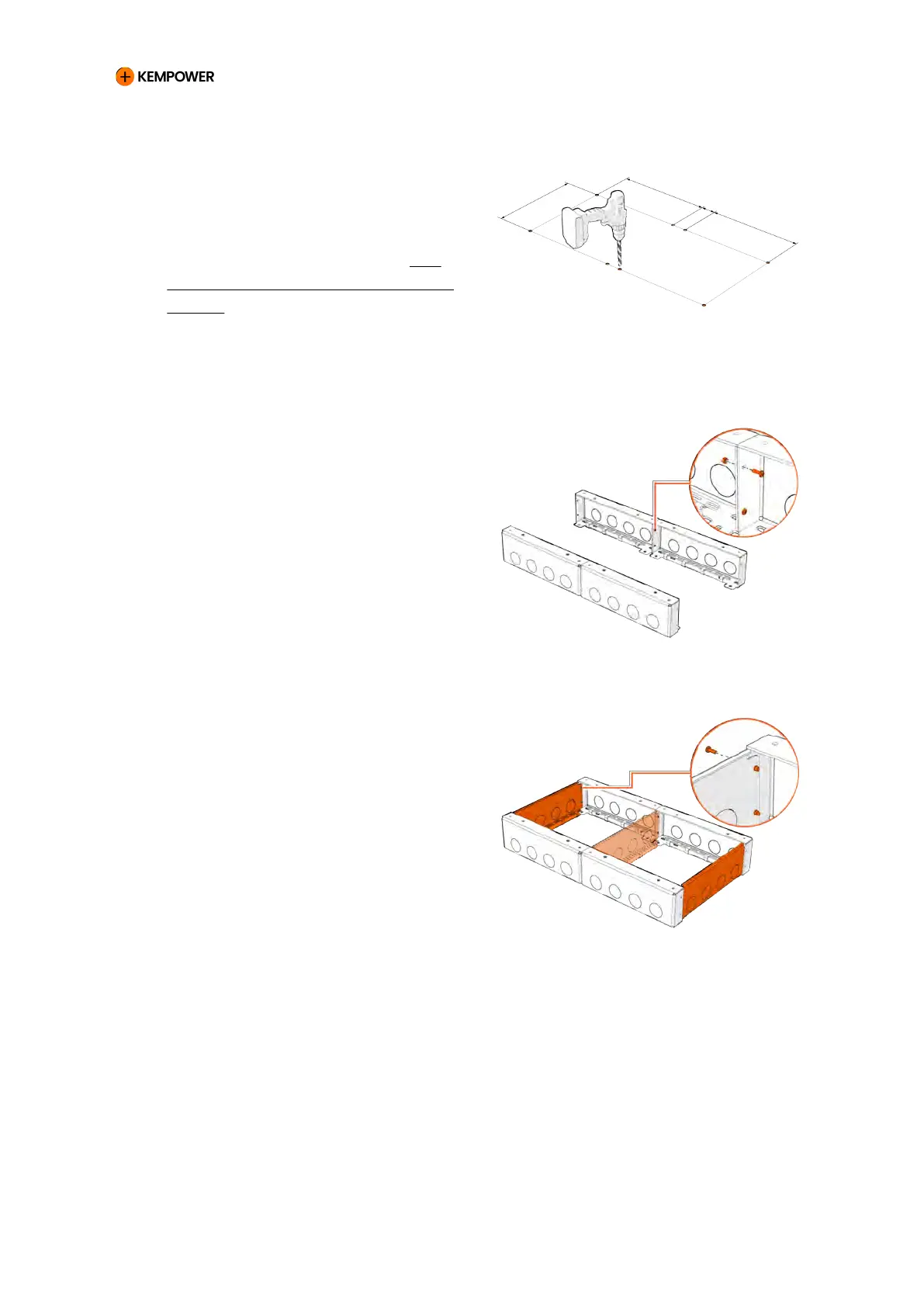 KEMPOWER