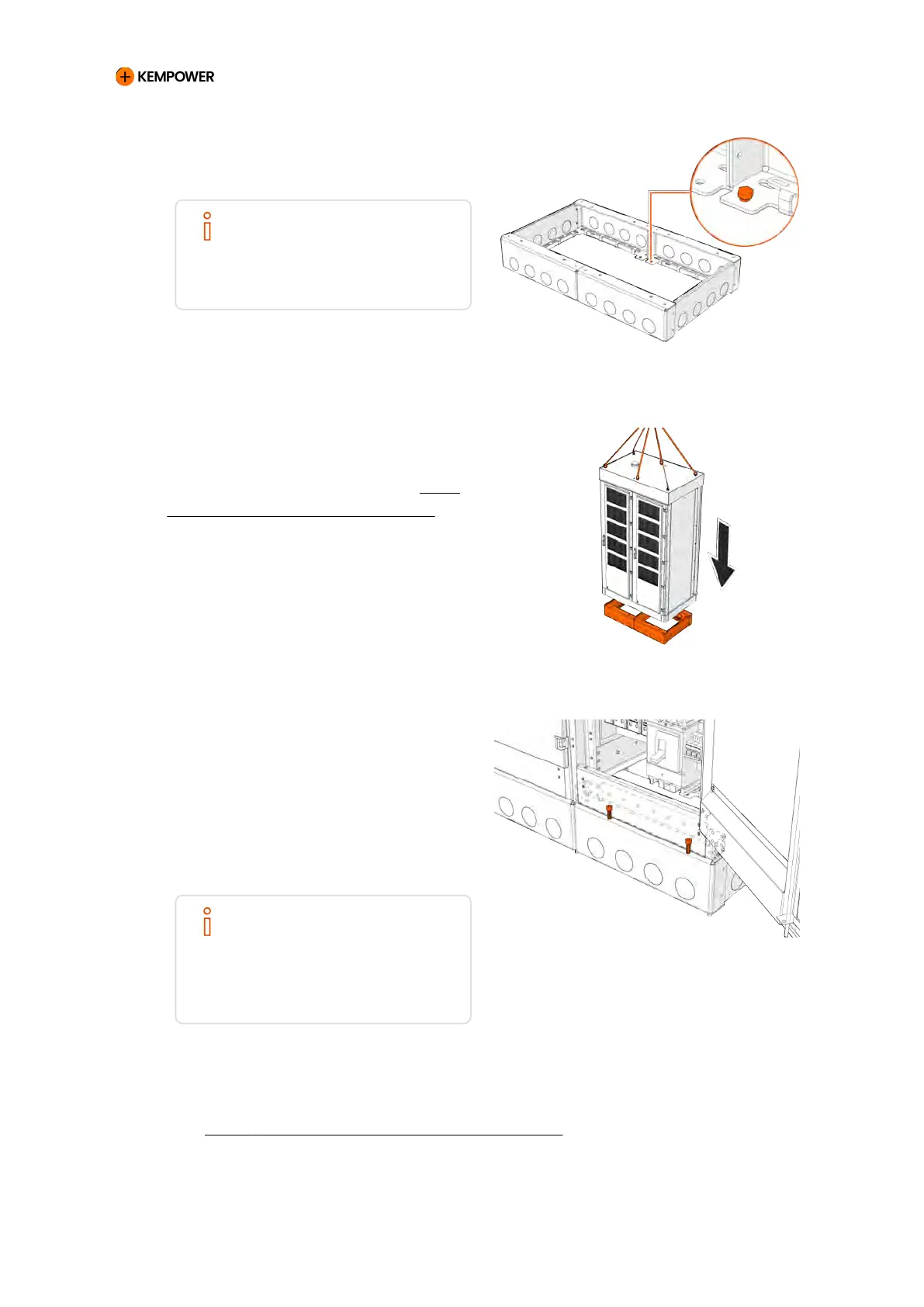 KEMPOWER