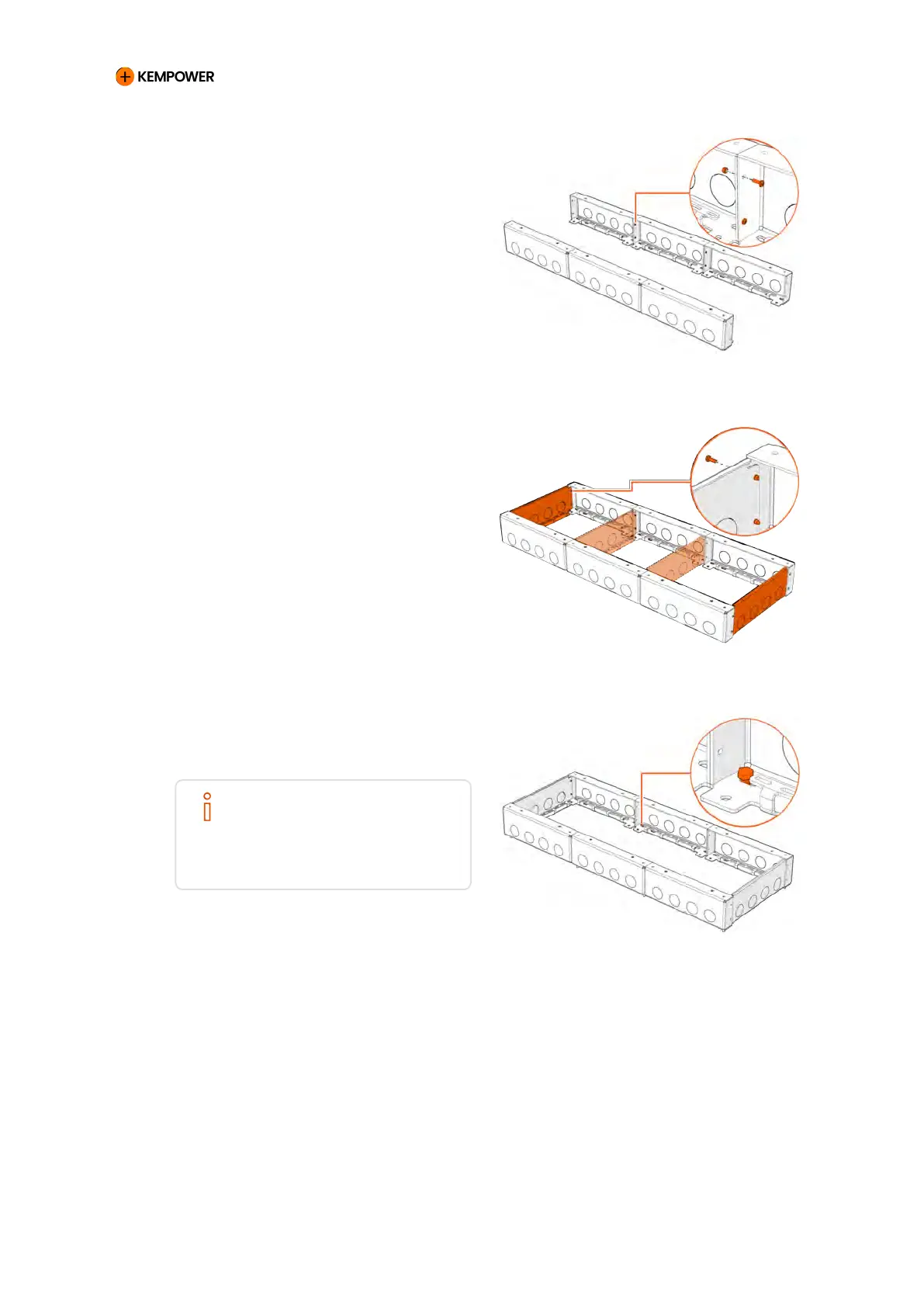 KEMPOWER