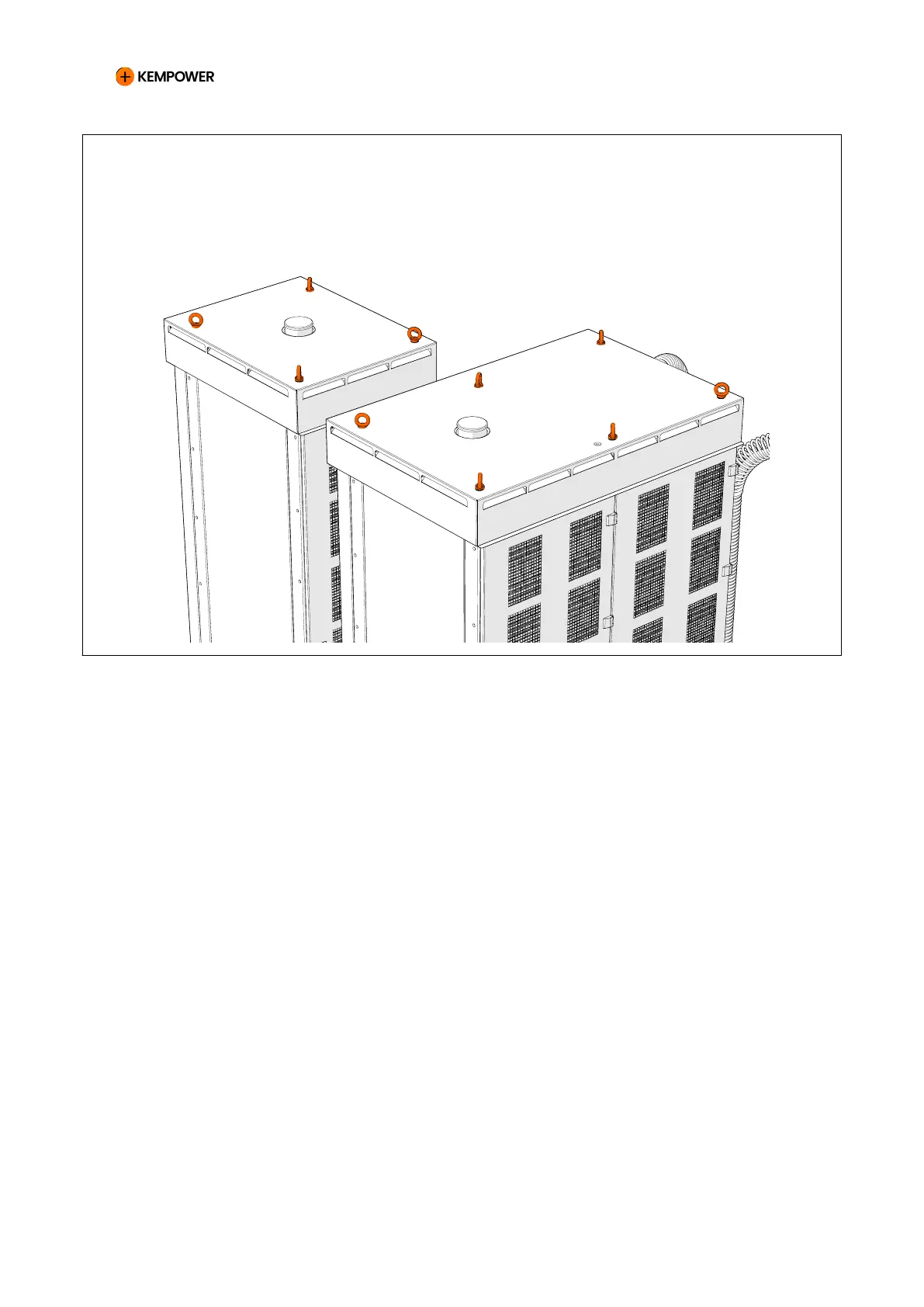 KEMPOWER