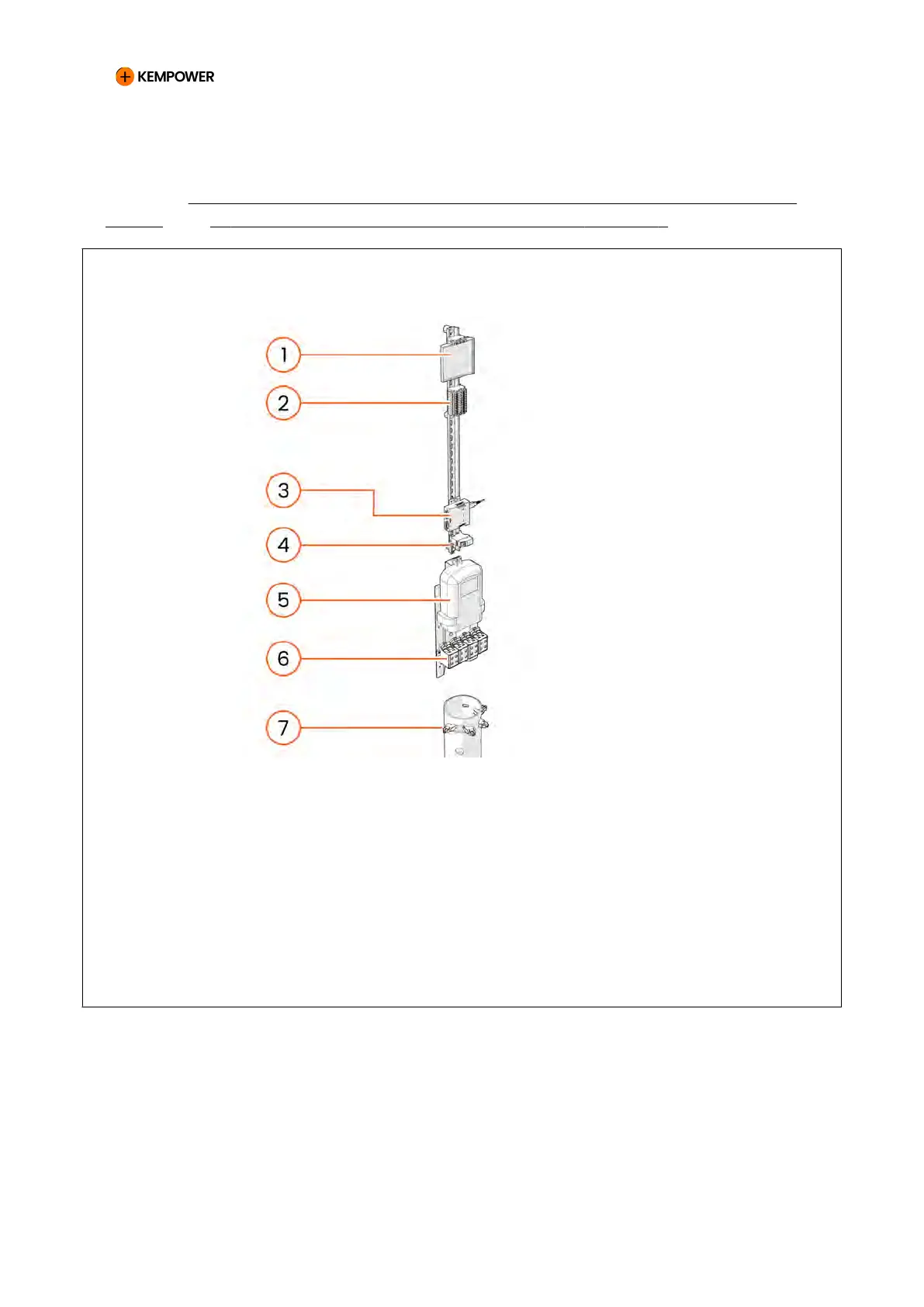 KEMPOWER

1

2

3

4

5

6

7