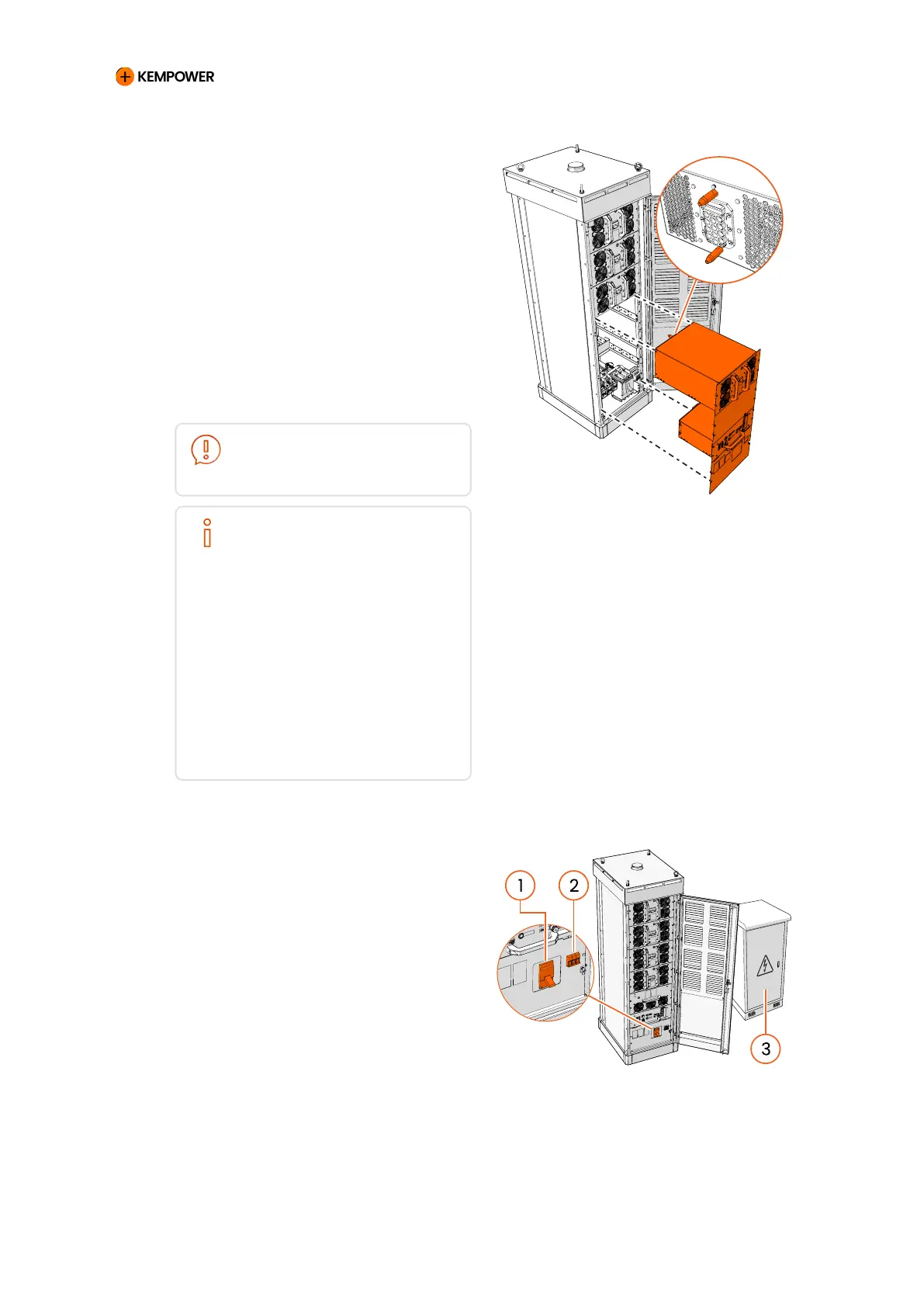 KEMPOWER

1

2

3