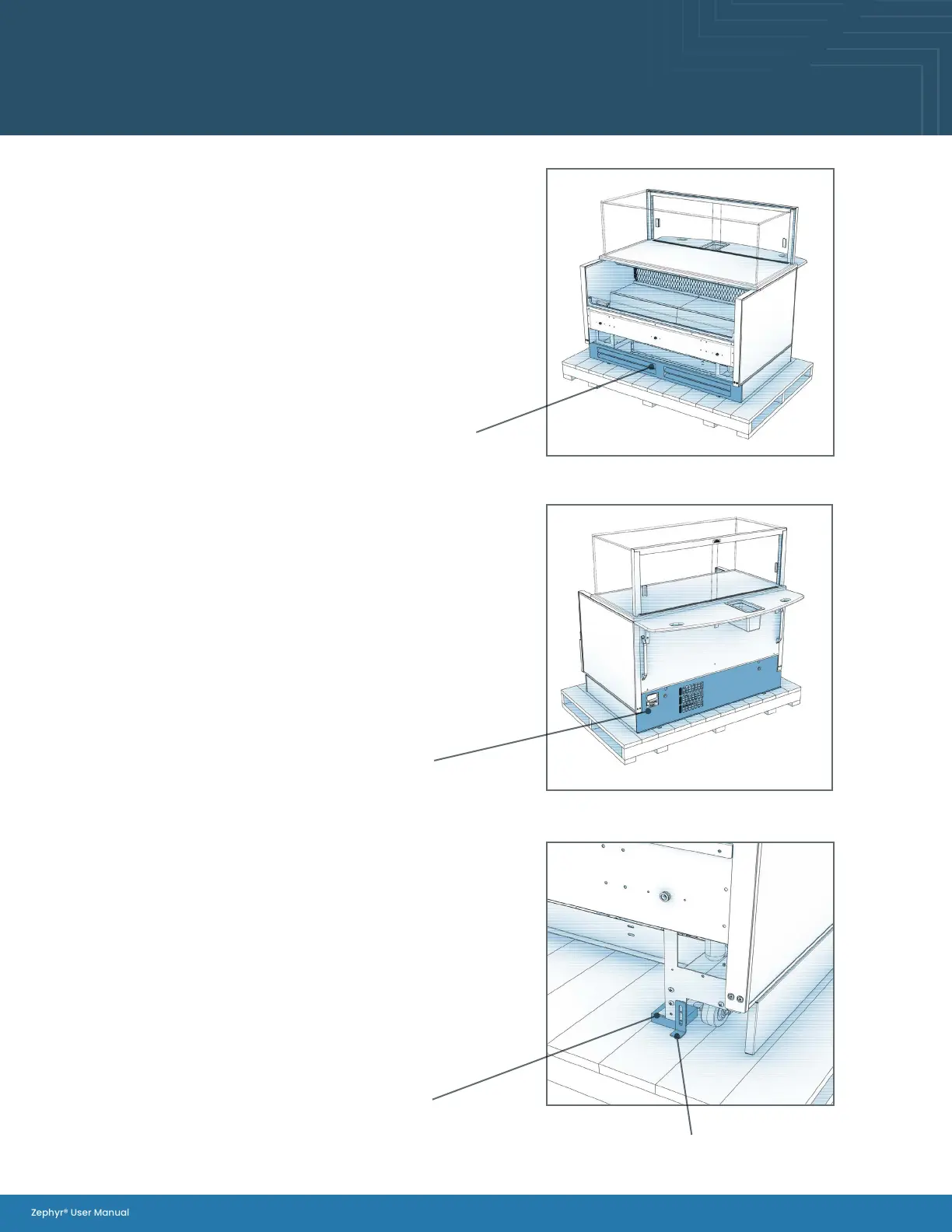 Zephyr® User Manual