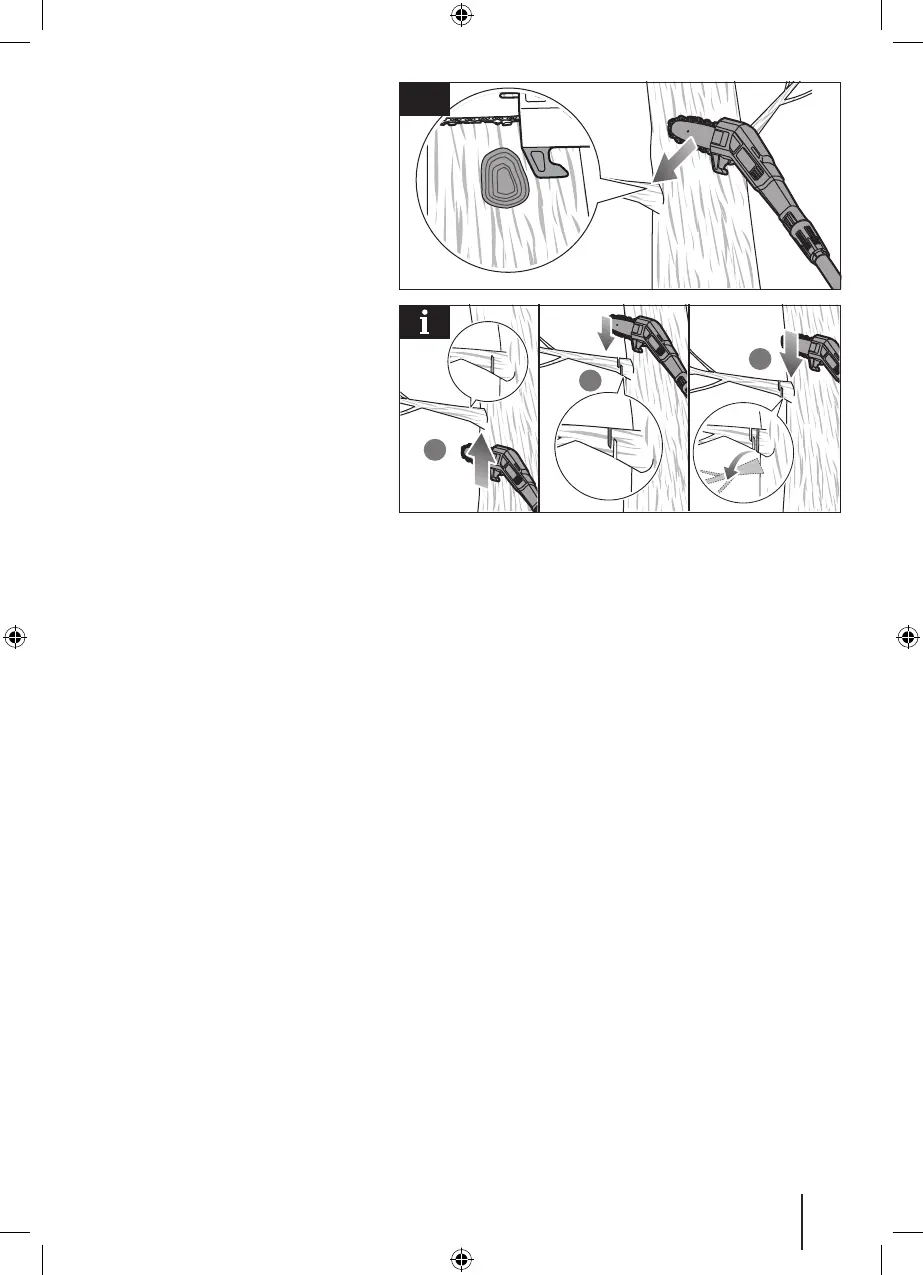 i