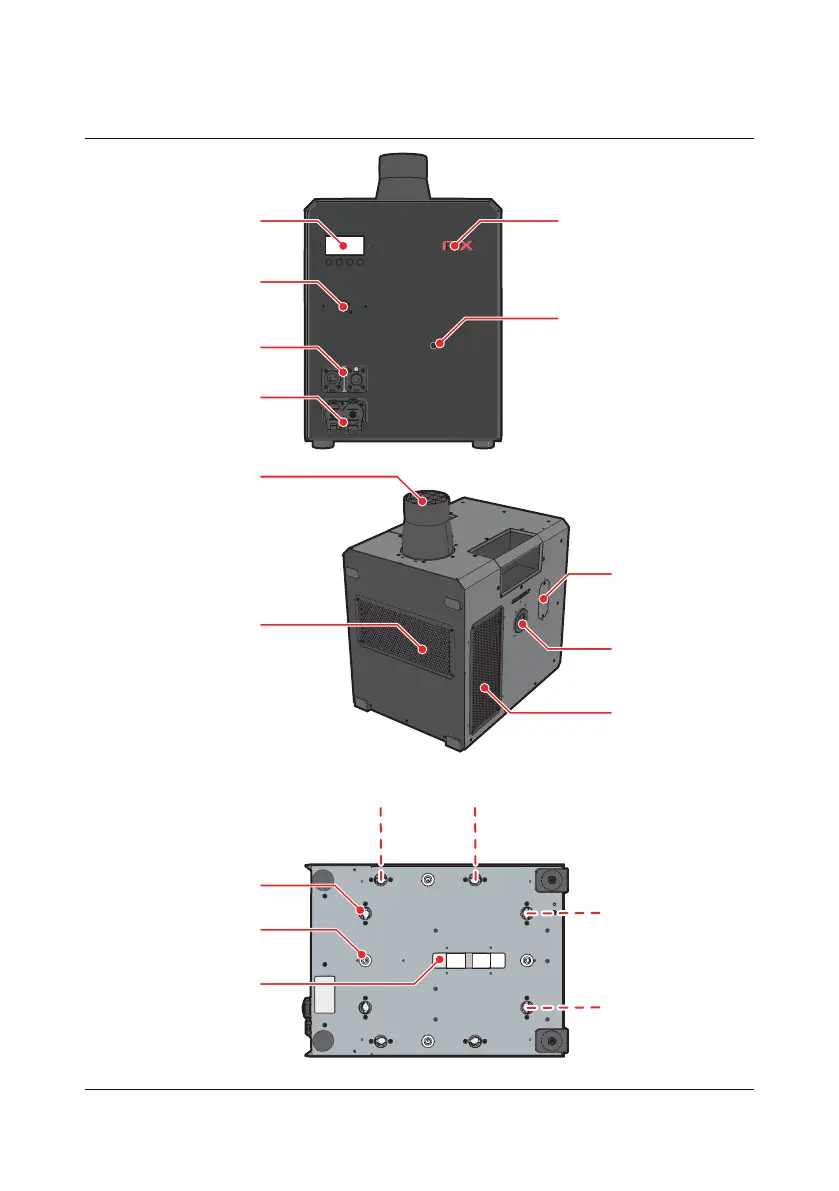 rox