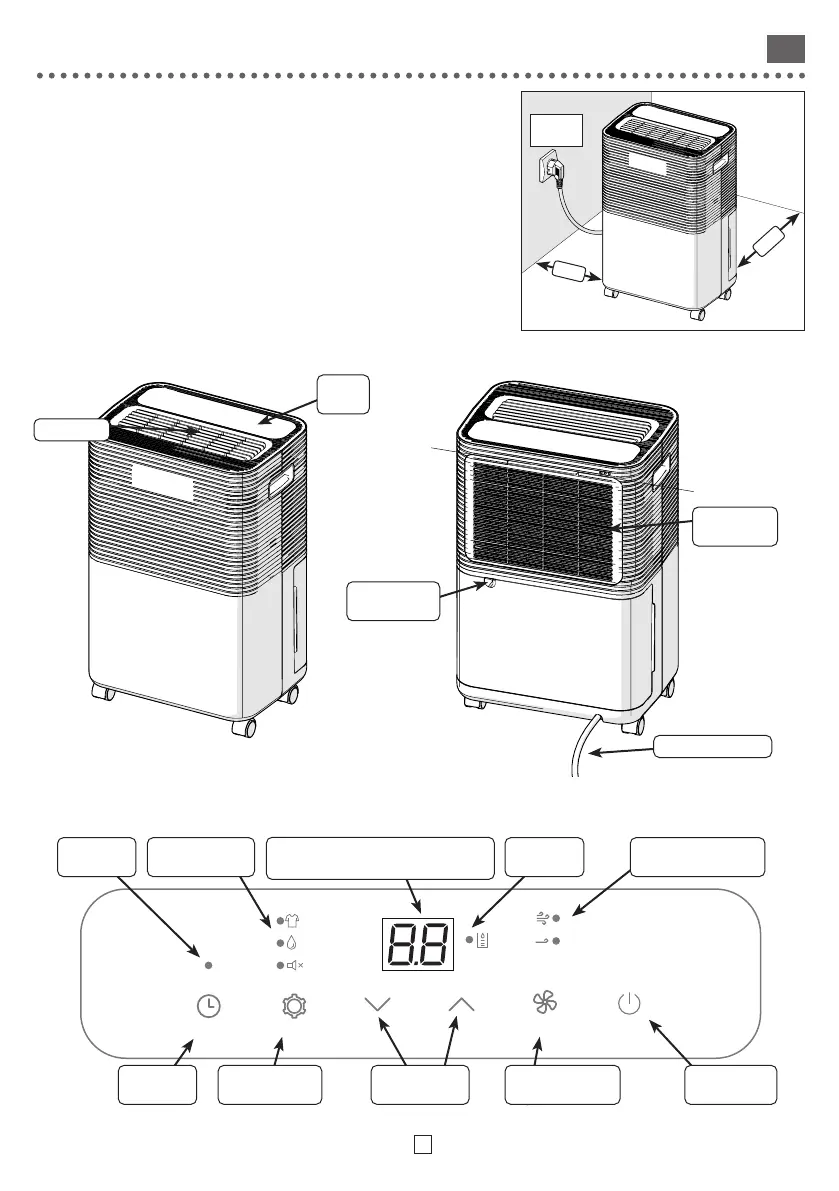 8.8