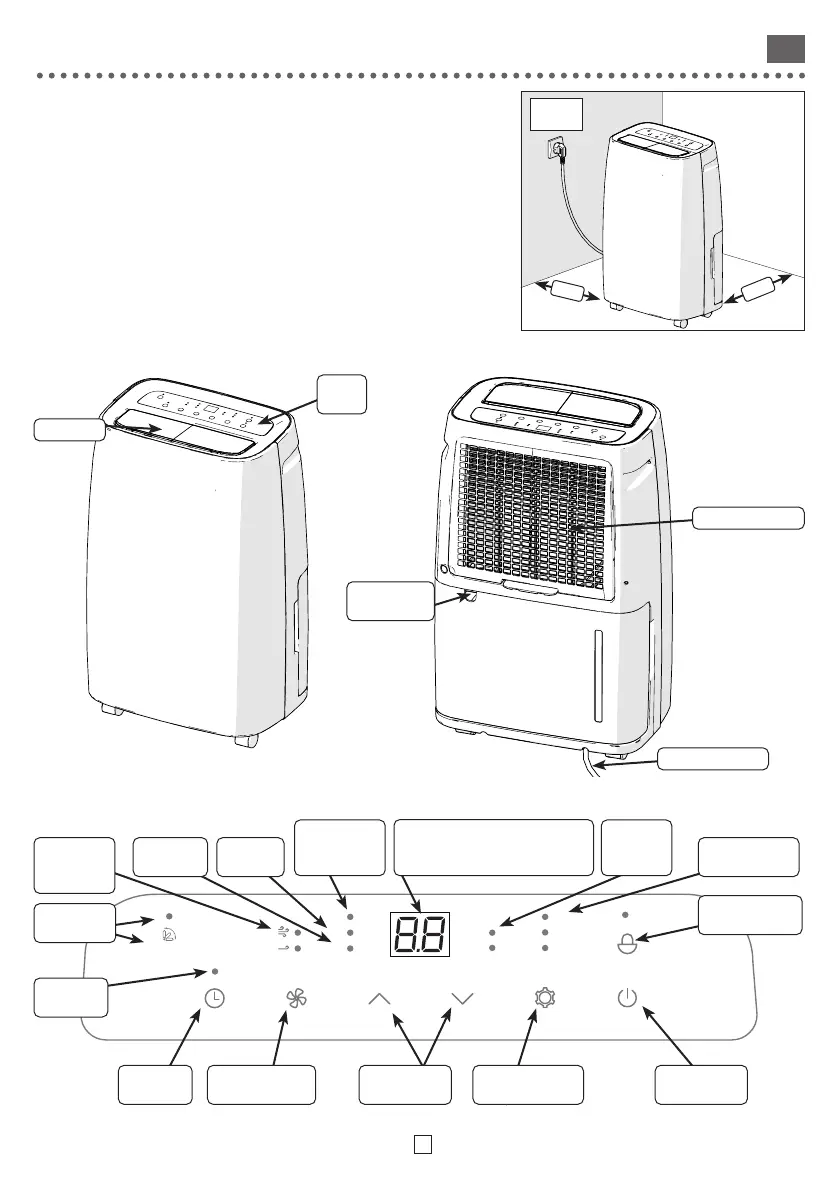 8.8