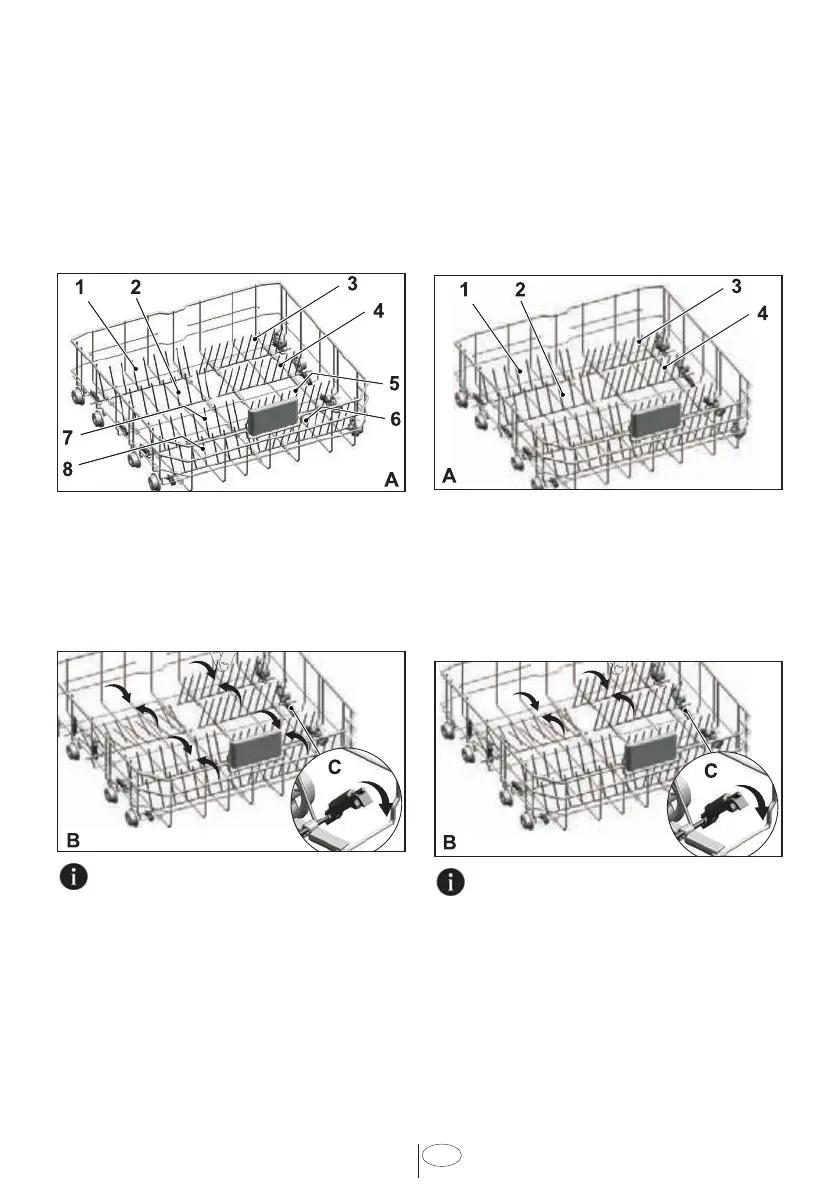 1
2
3
4
5
6
7
8
A

1
2
3
4
A

B
C

B
C