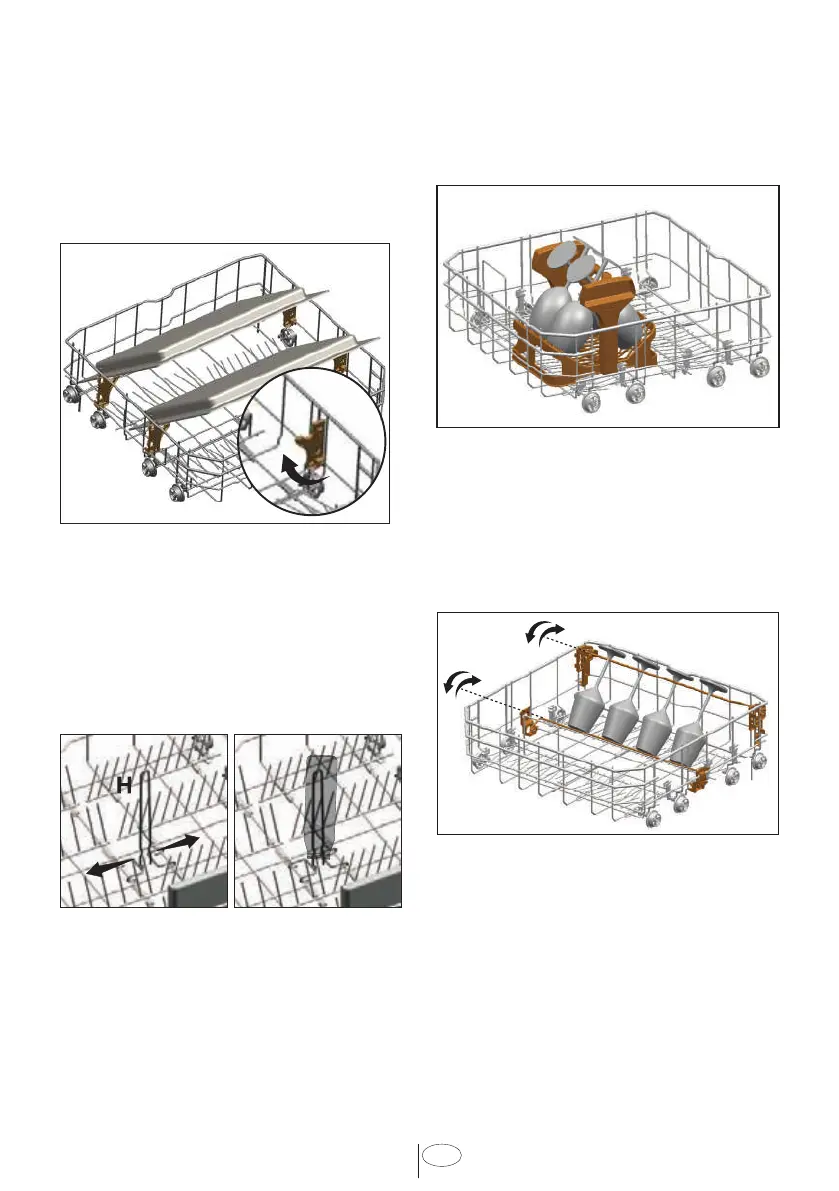 H