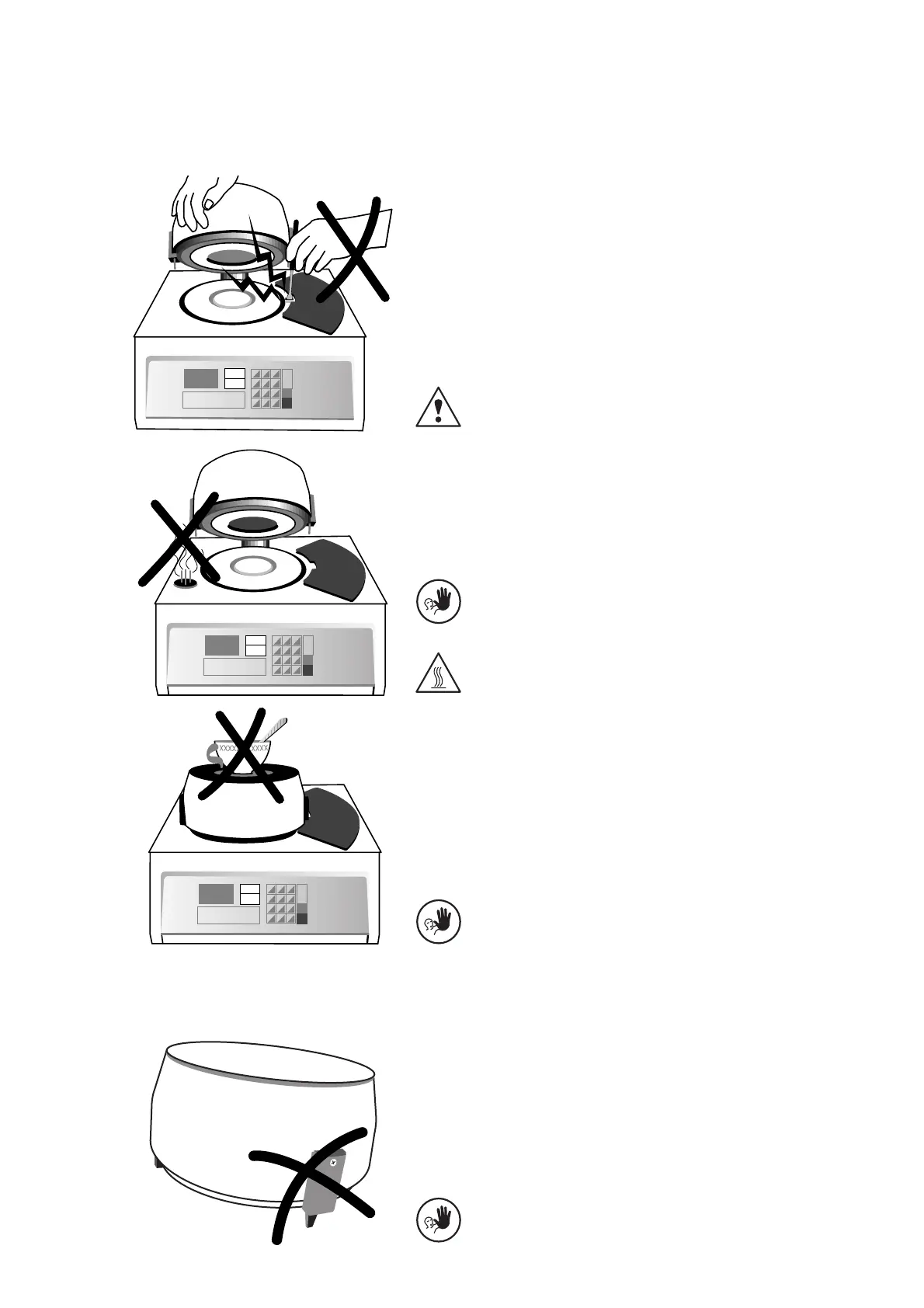 XXXX XXXX