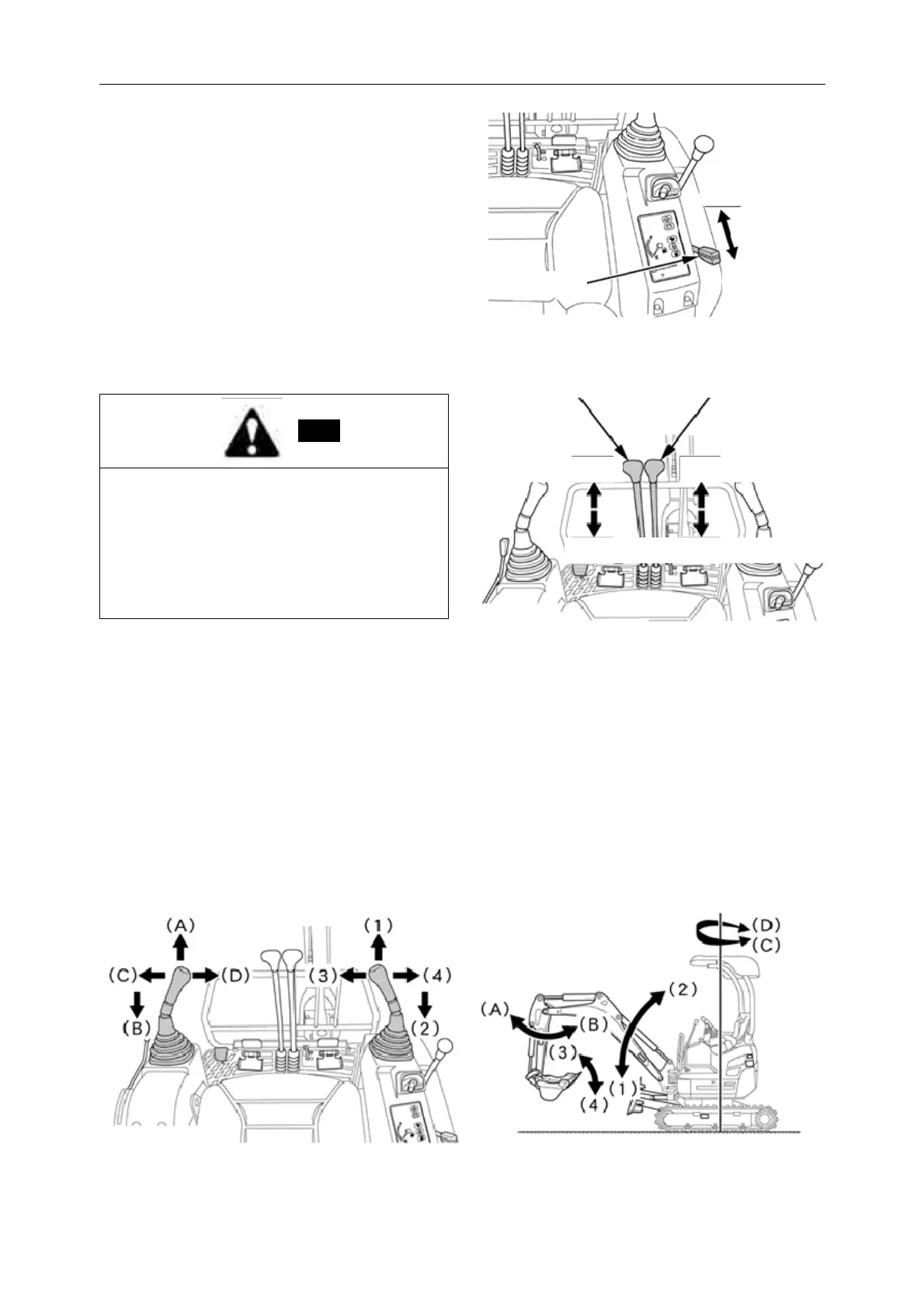 (A)
(C)
(D)
(B)
(1)
(3)
(4)
(2)

(D)
(C)
(2)
(A)
(B)
(3)
(1)
(4)