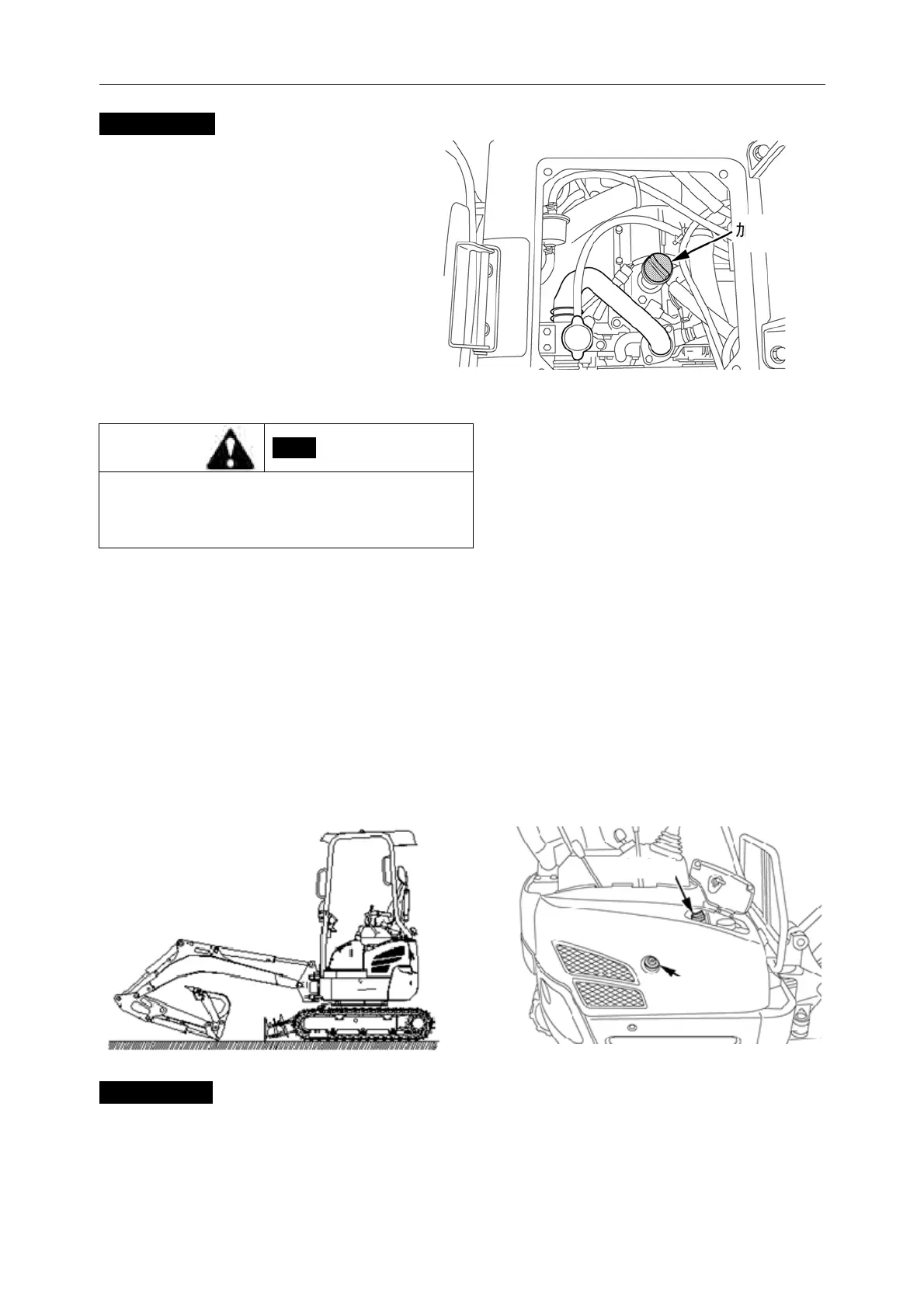 力