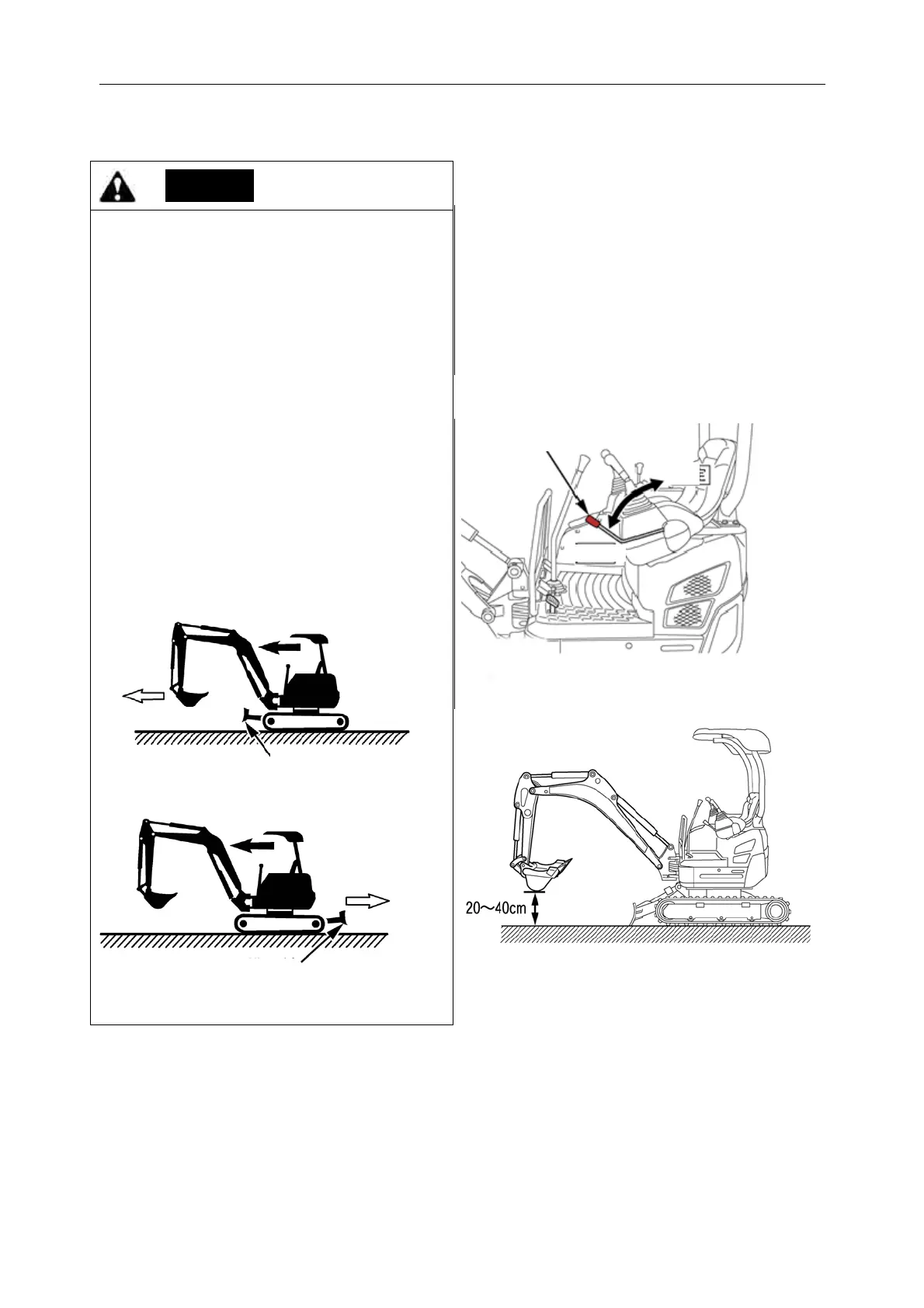 20～40cm