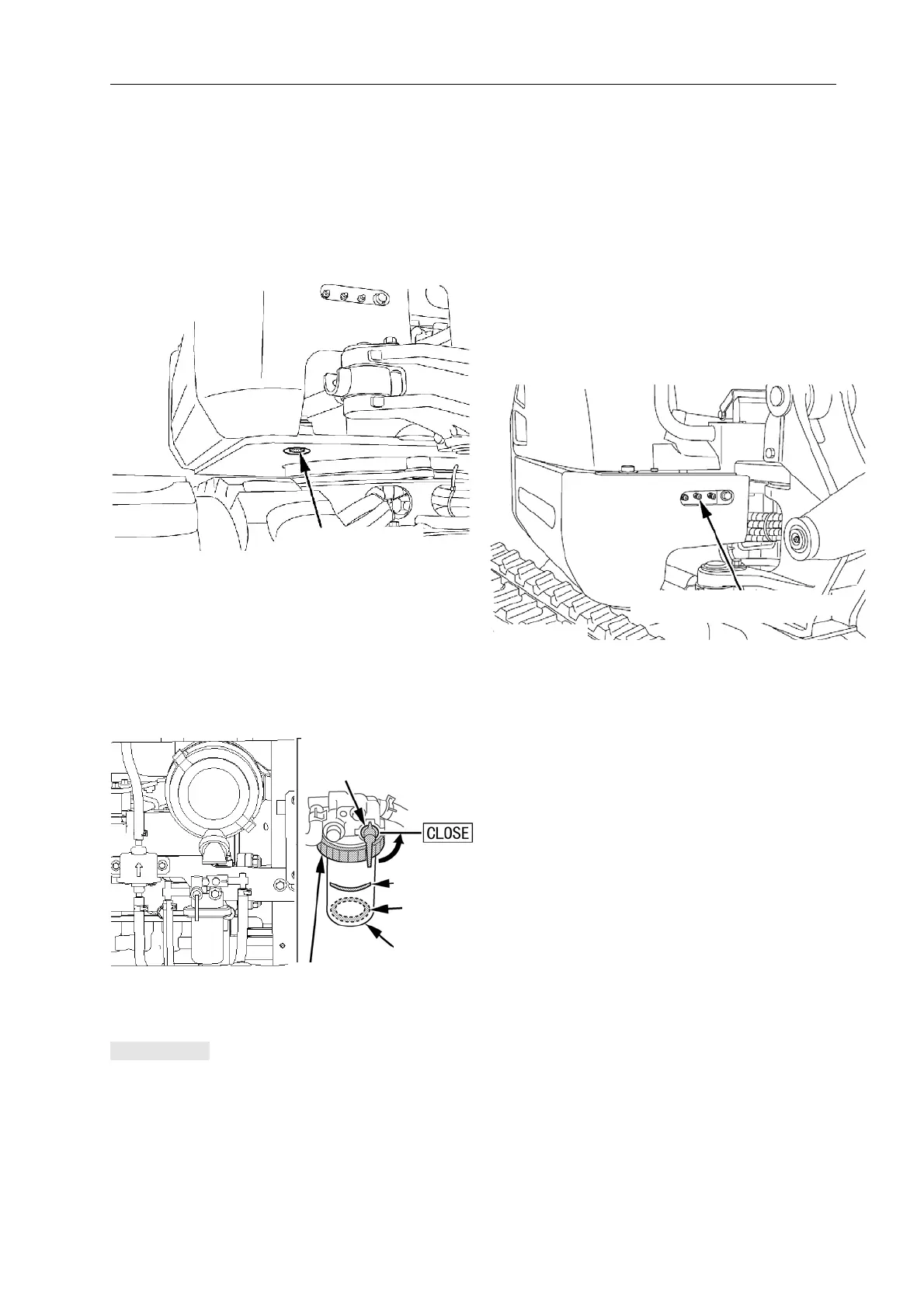 CLOSE